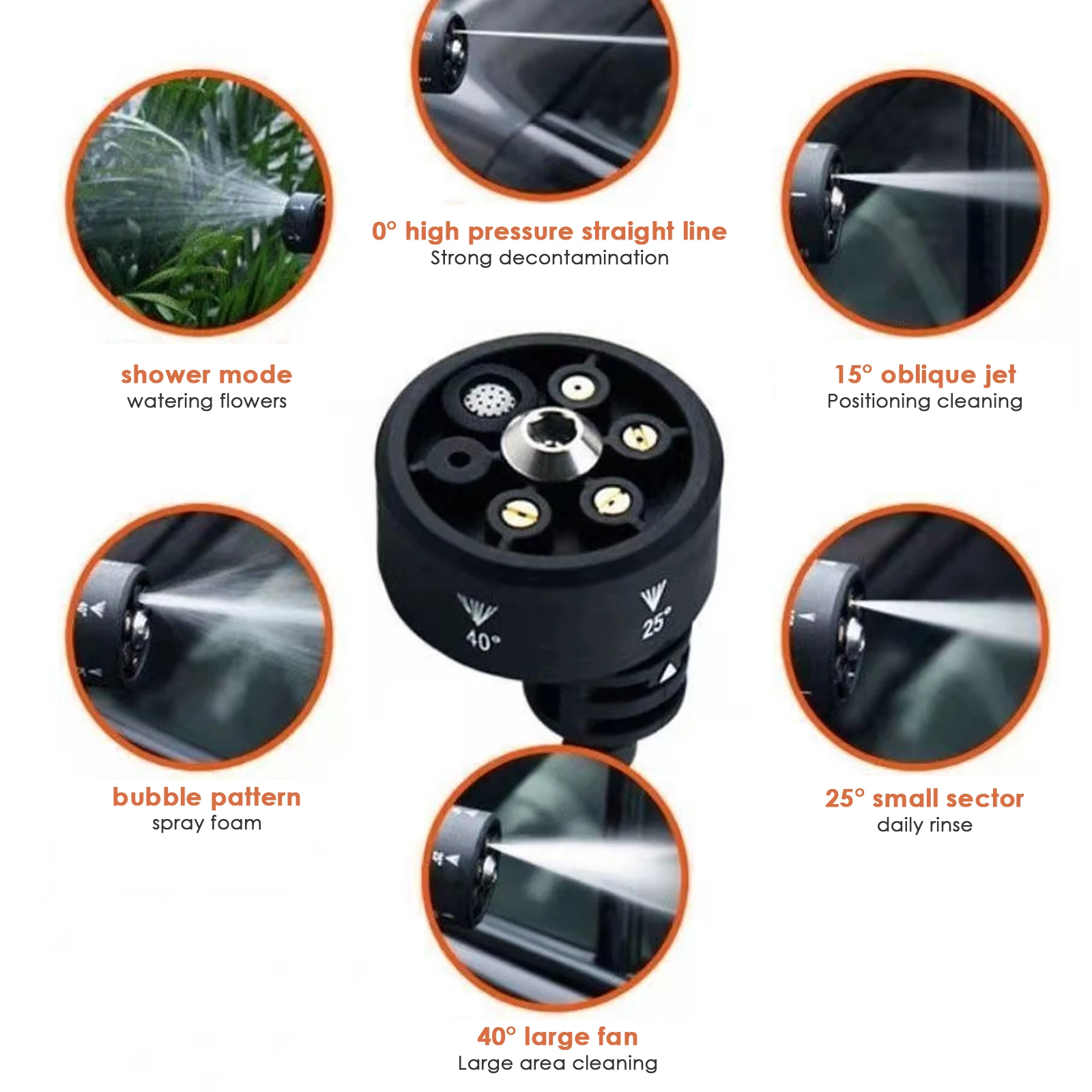 0° high pressure straight line
Strong decontamination

shower mode
watering flowers

15° oblique jet
Positioning cleaning

40°

25°

bubble pattern
spray foam

25° small sector
daily rinse

40° large fan
Large area cleaning