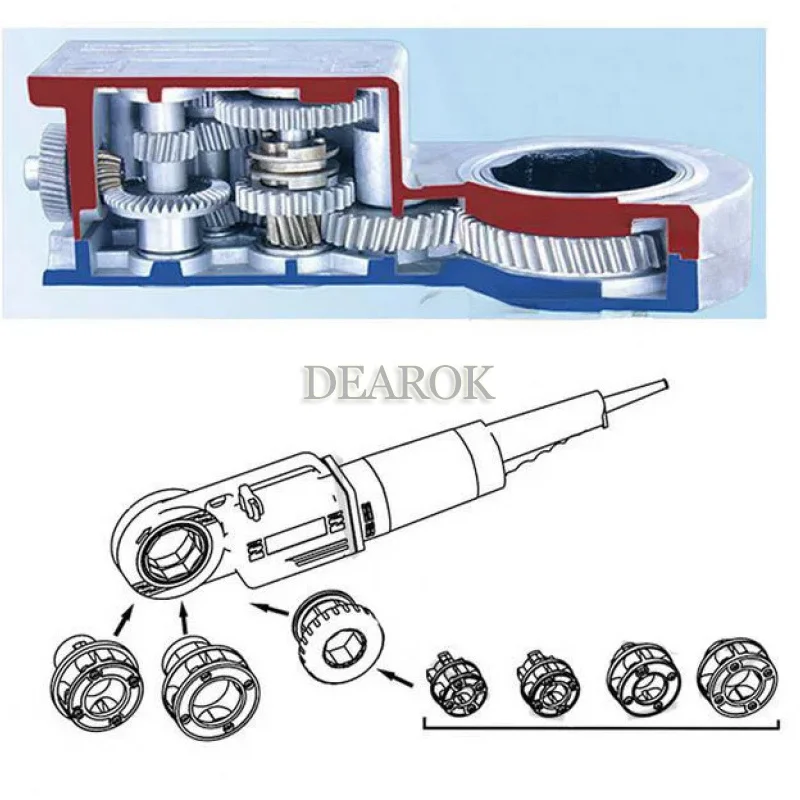 DEAROK