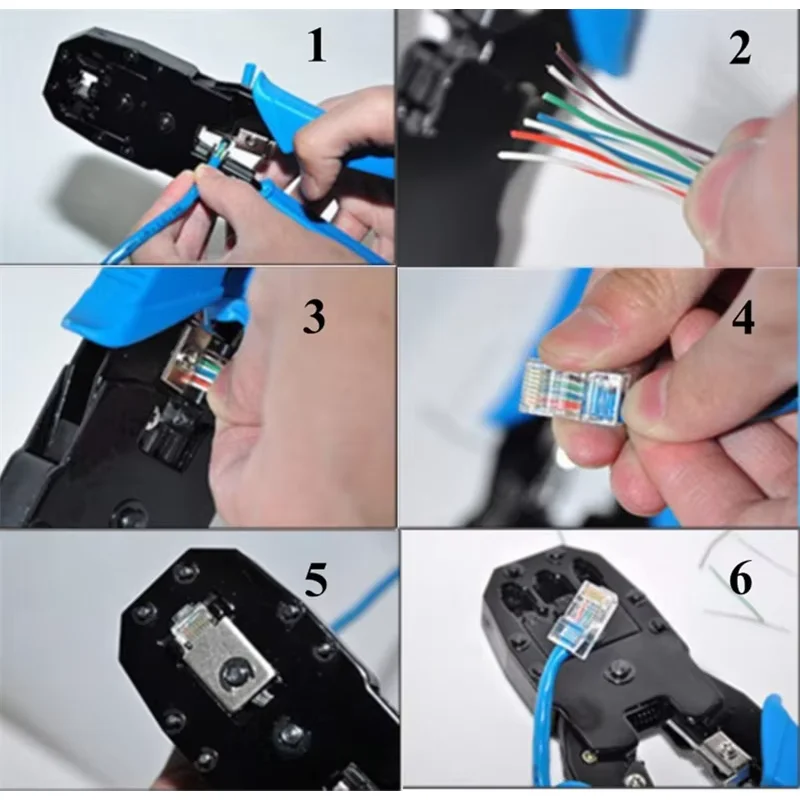 1
2
3
4
5
6