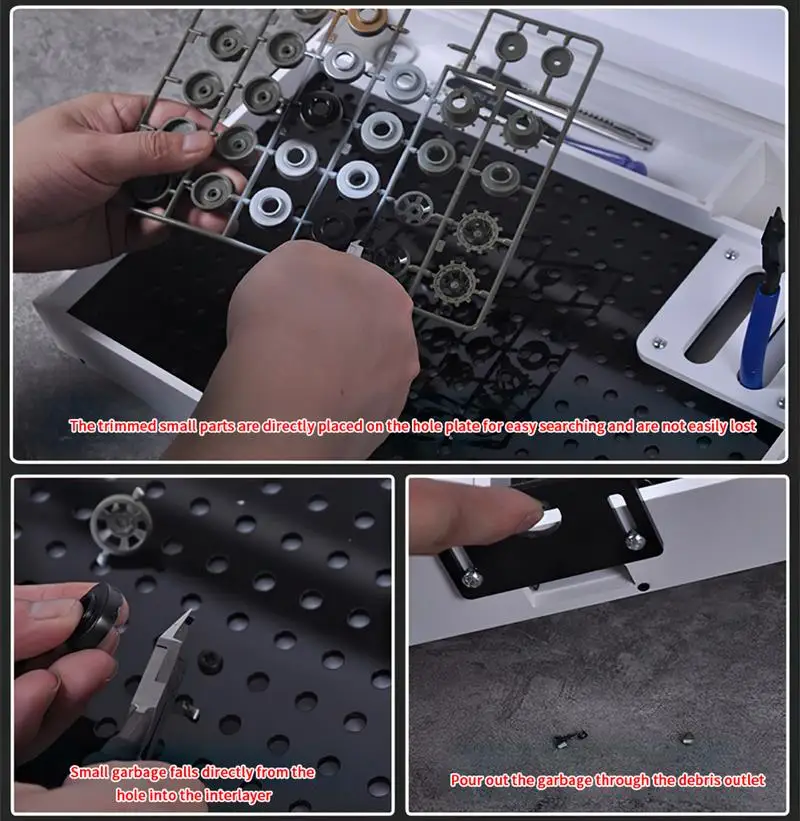 The trimmed small parts are directly placed on the hole plate for easy searching and are not easily lost

Small garbage falls directly from the hole into the interlayer

Pour out the garbage through the debris outlet