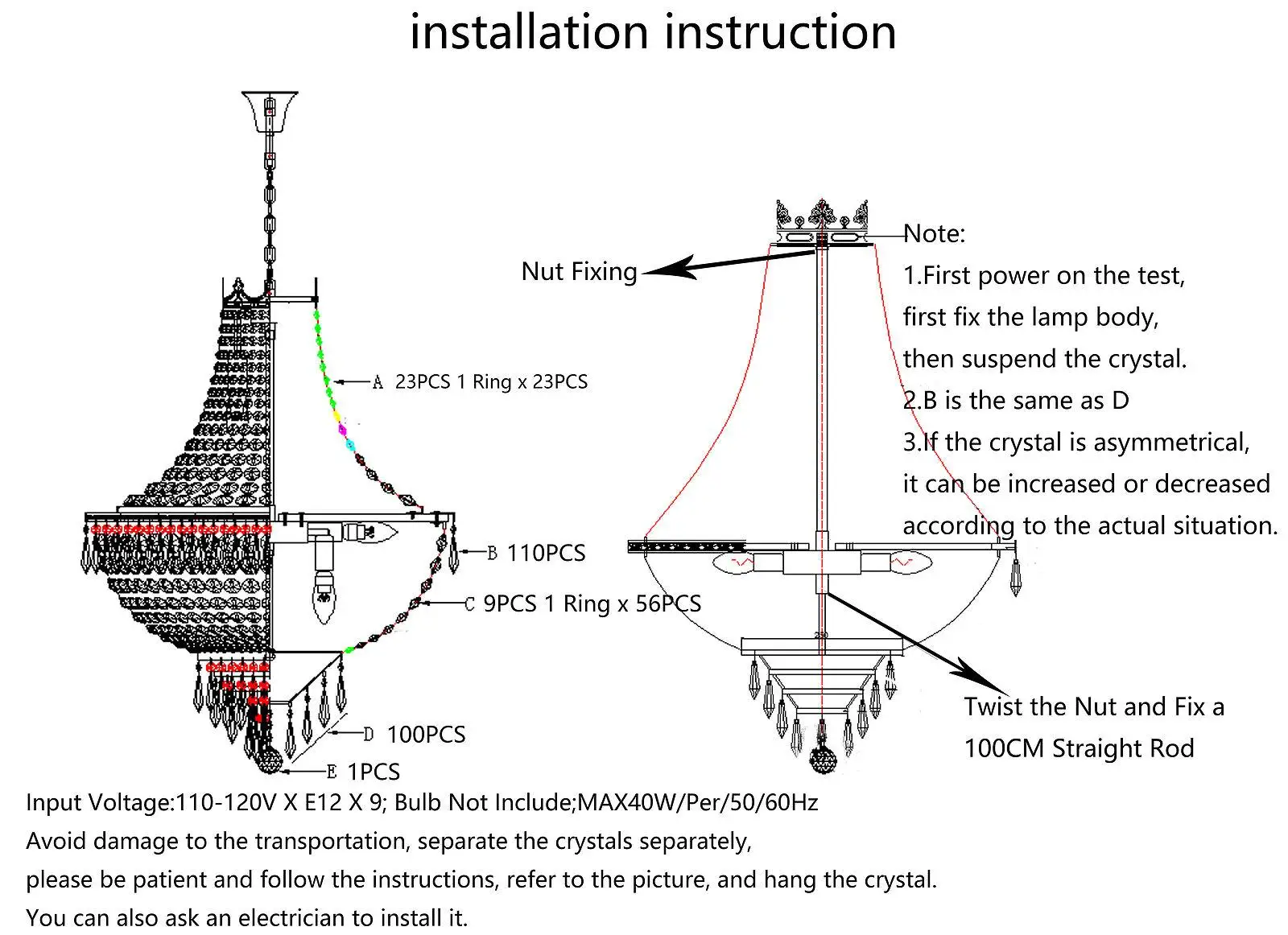 installation instruction

A 23PCS 1 Ring x 23PCS

B 110PCS

C 9PCS 1 Ring x 56PCS

D 100PCS

E 1PCS

Nut Fixing

Note:
1.First power on the test, first fix the lamp body, then suspend the crystal.
2.B is the same as D
3.If the crystal is asymmetrical, it can be increased or decreased according to the actual situation.

250

Twist the Nut and Fix a 100CM Straight Rod

Input Voltage:110-120V X E12 X 9; Bulb Not Include;MAX40W/Per/50/60Hz
Avoid damage to the transportation, separate the crystals separately,
please be patient and follow the instructions, refer to the picture, and hang the crystal.
You can also ask an electrician to install it.