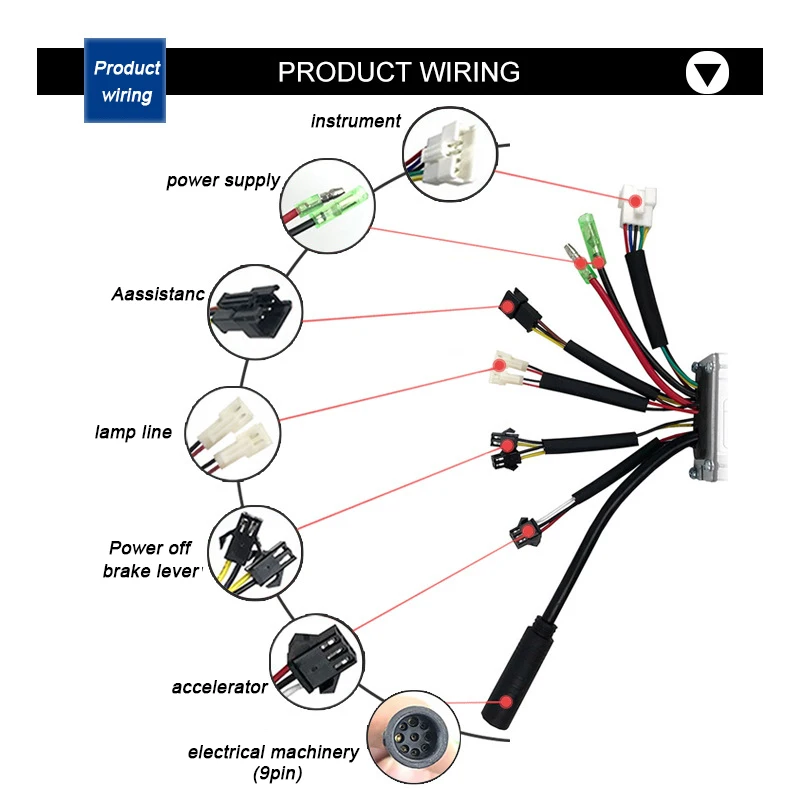 Product wiring

PRODUCT WIRING

instrument

power supply

Aassistanc

lamp line

Power off brake lever

accelerator

electrical machinery (9pin)