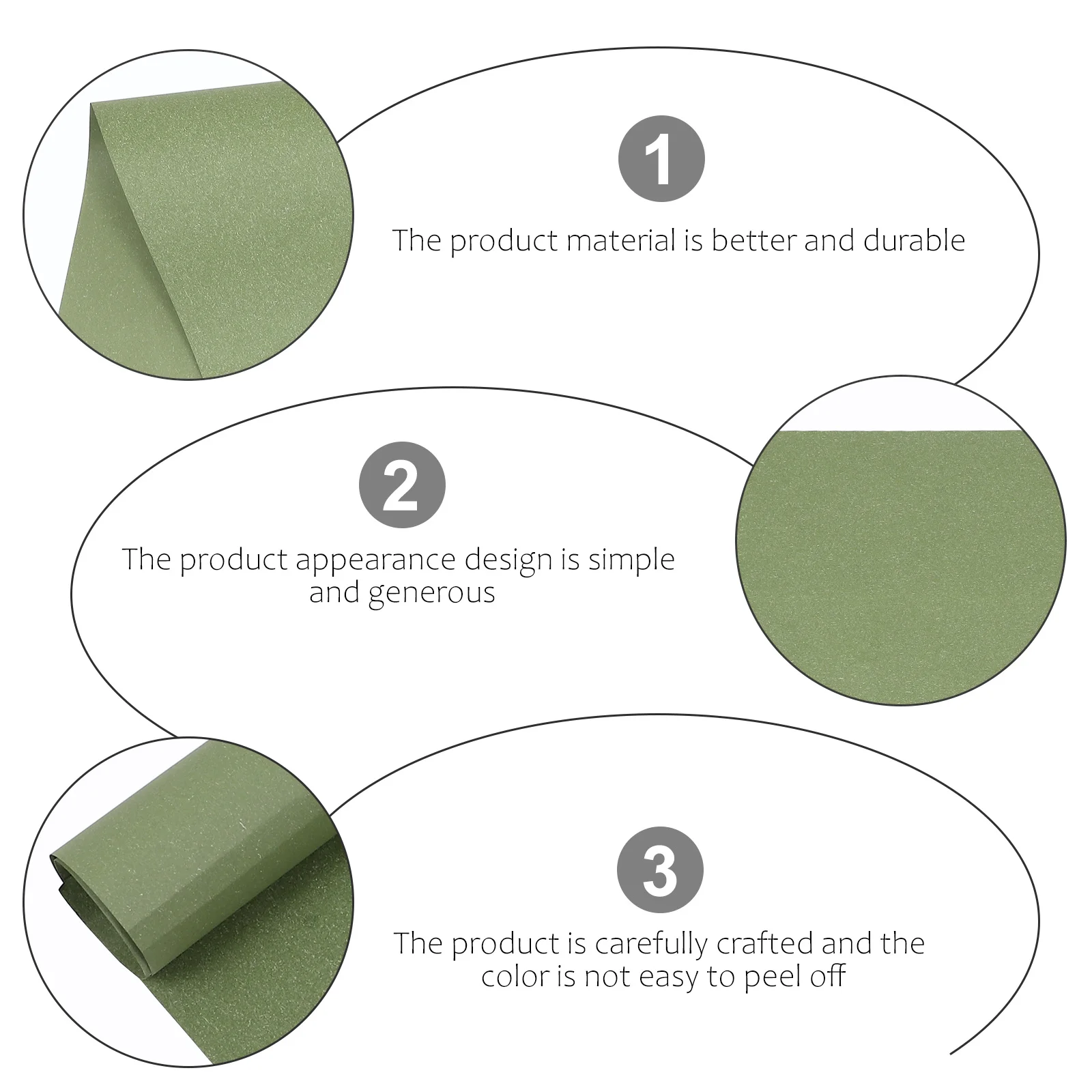 1

The product material is better and durable

2

The product appearance design is simple and generous

3

The product is carefully crafted and the color is not easy to peel off