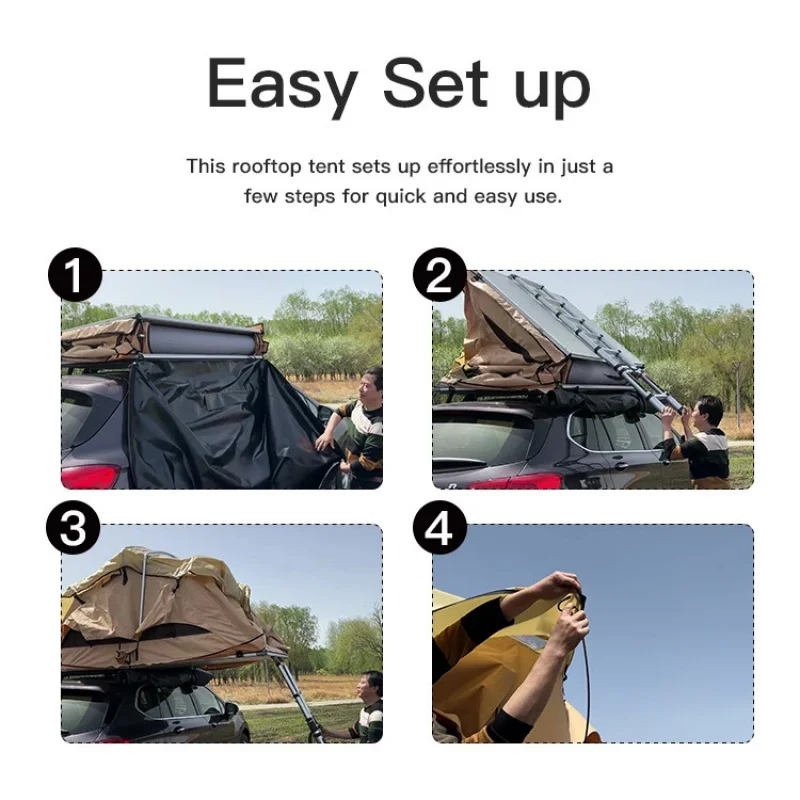 Easy Set up

This rooftop tent sets up effortlessly in just a few steps for quick and easy use.

1

2

3

4