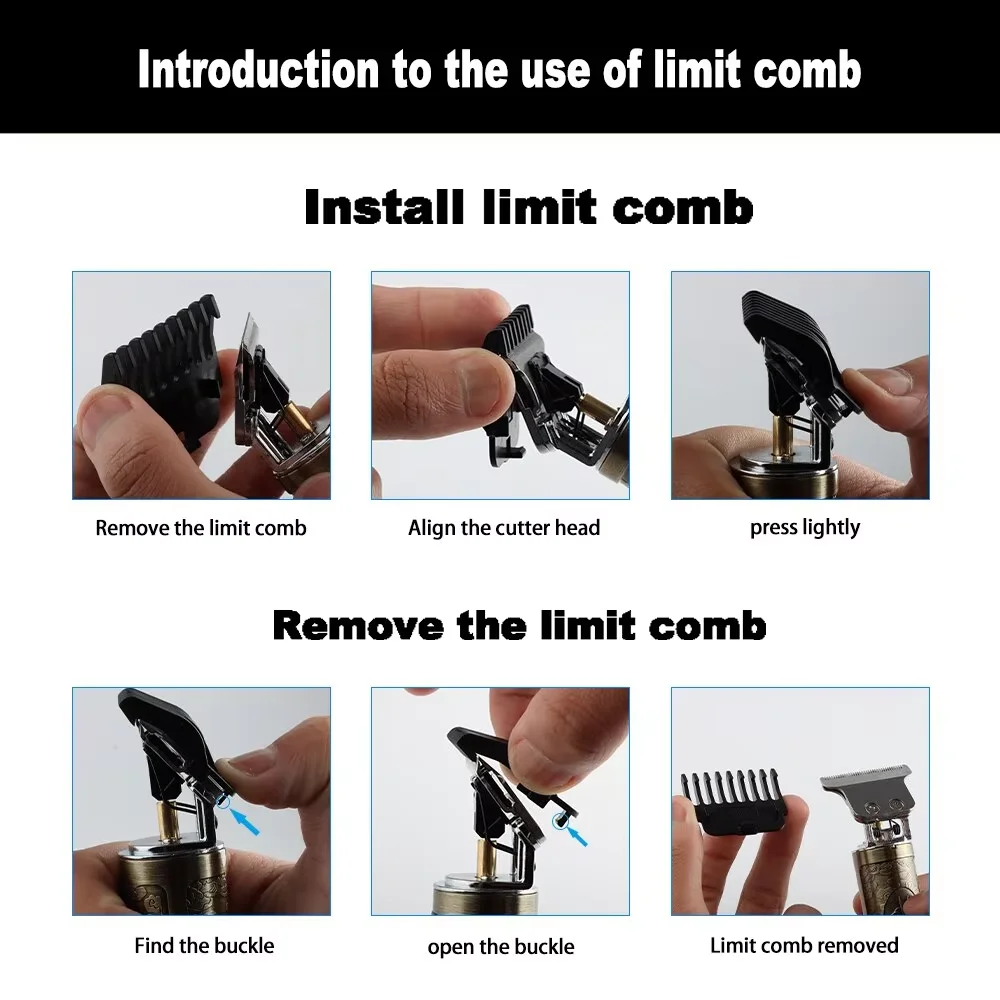 Introduction to the use of limit comb

Install limit comb

Remove the limit comb

Align the cutter head

press lightly

Remove the limit comb

Find the buckle

open the buckle

Limit comb removed