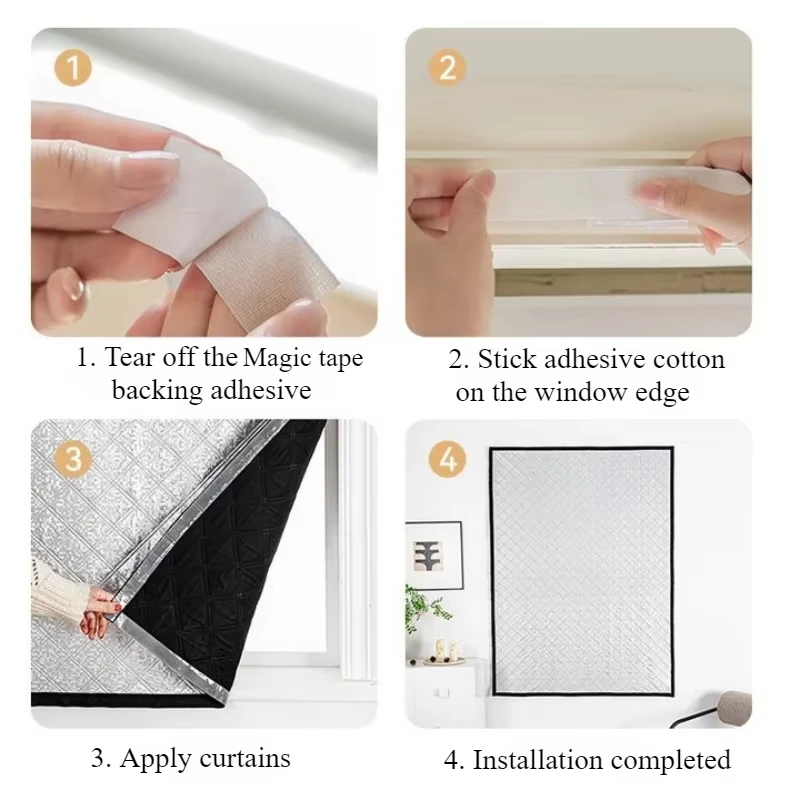 1

2

1. Tear off the Magic tape backing adhesive

2. Stick adhesive cotton on the window edge

3

4

3. Apply curtains

4. Installation completed