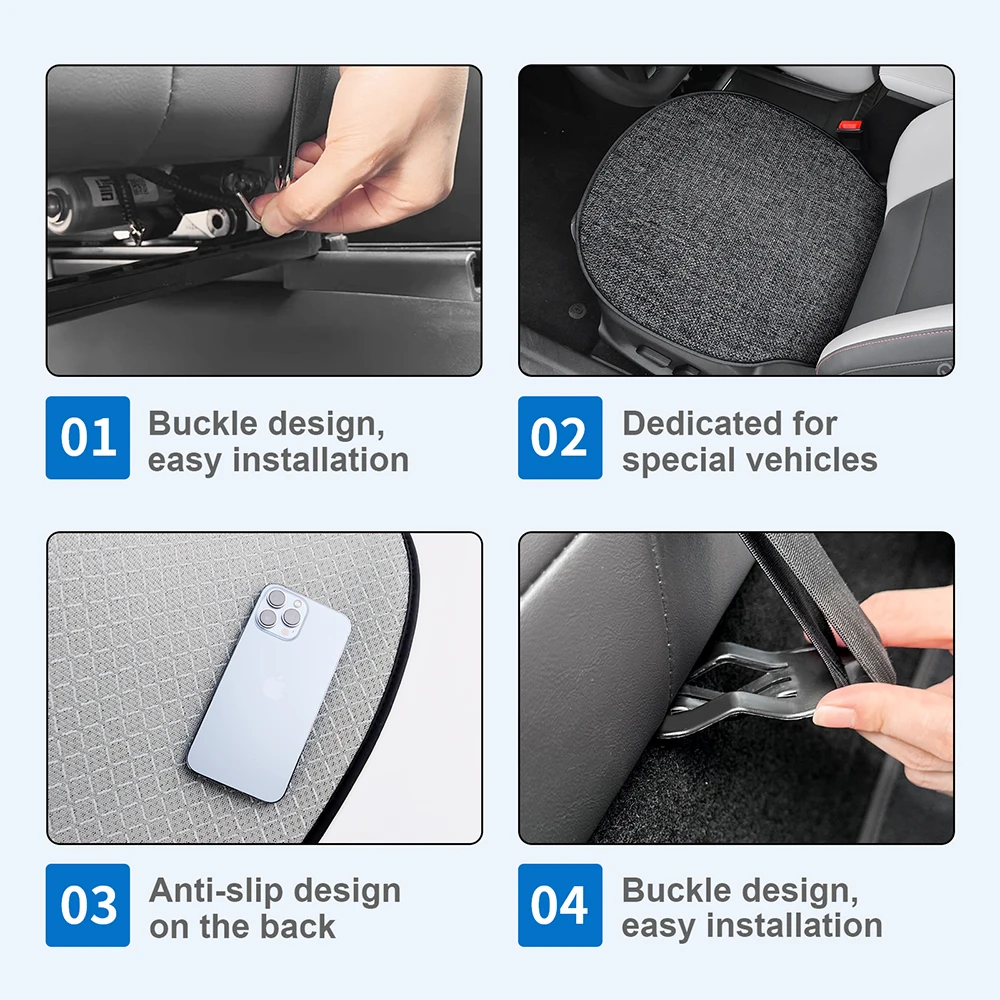 01 Buckle design, easy installation

02 Dedicated for special vehicles

03 Anti-slip design on the back

04 Buckle design, easy installation