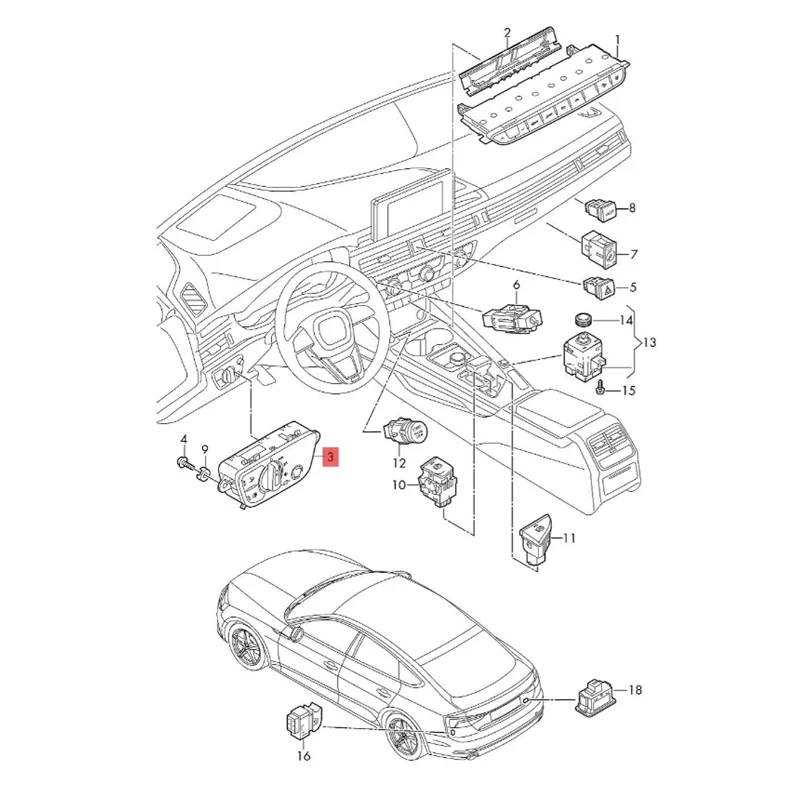 2
1
8
7
5
6
14
13
15
4
9
3
12
10
11
18
16