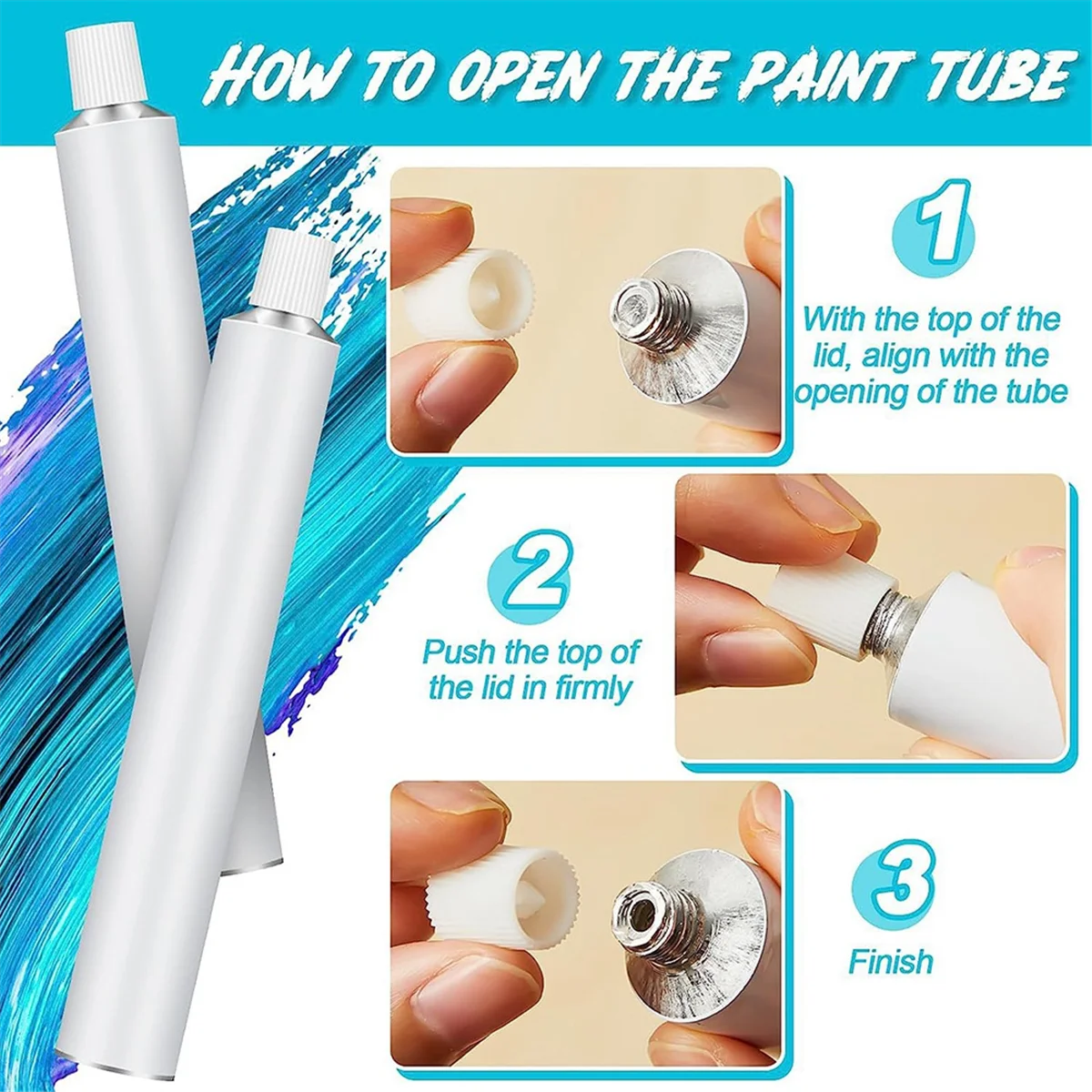 HOW TO OPEN THE PAINT TUBE

1

With the top of the lid, align with the opening of the tube

2

Push the top of the lid in firmly

3

Finish