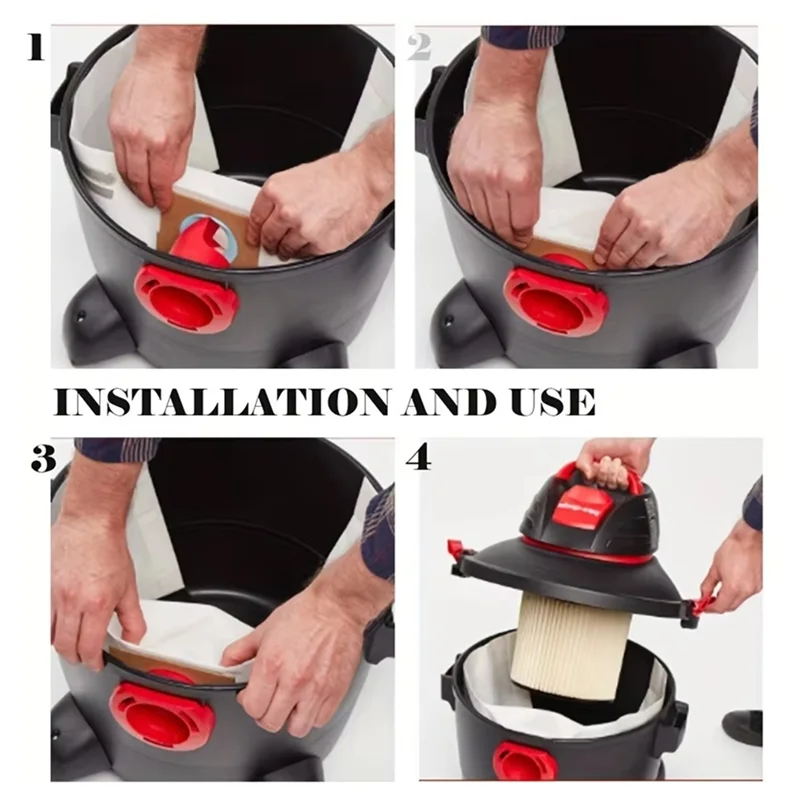 1

2

INSTALLATION AND USE

3

4