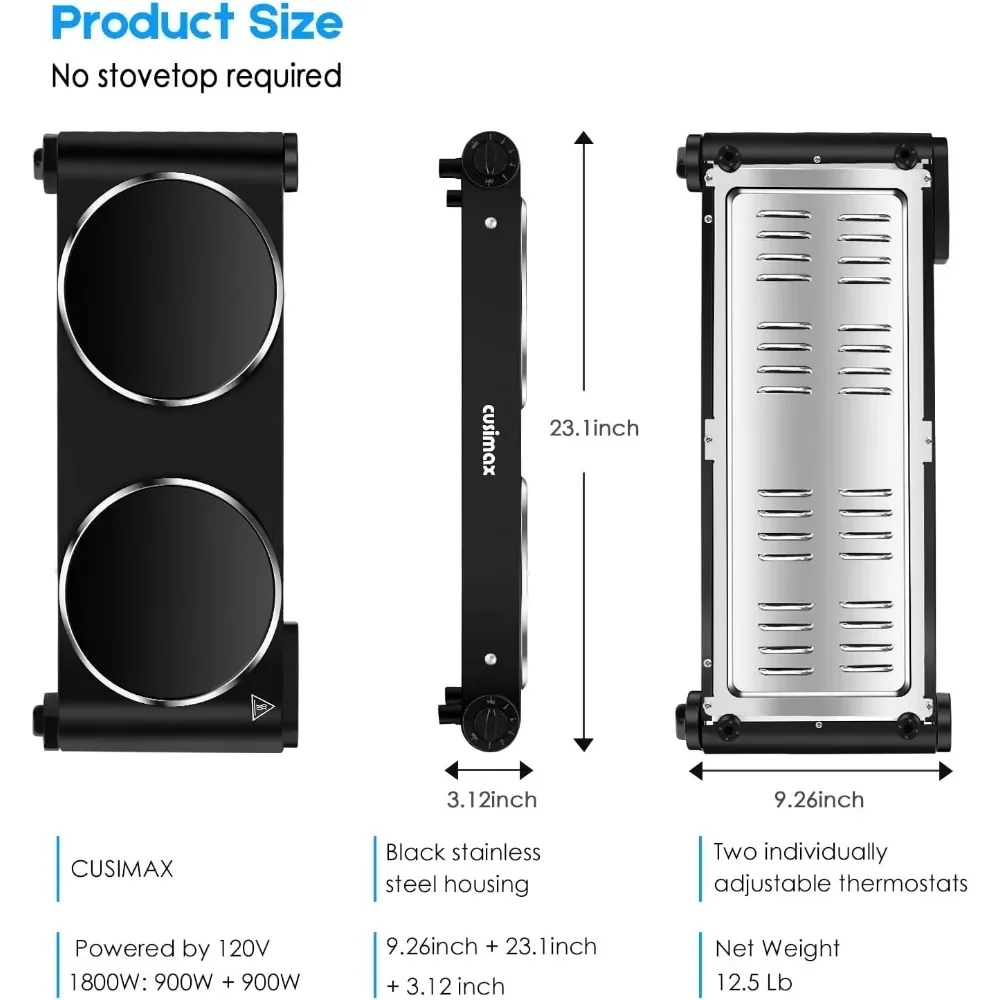 Product Size

No stovetop required

cusimax

23.1inch

3.12inch

9.26inch

CUSIMAX

Black stainless steel housing

Two individually adjustable thermostats

Powered by 120V 1800W: 900W + 900W

9.26inch + 23.1inch + 3.12 inch

Net Weight 12.5 Lb