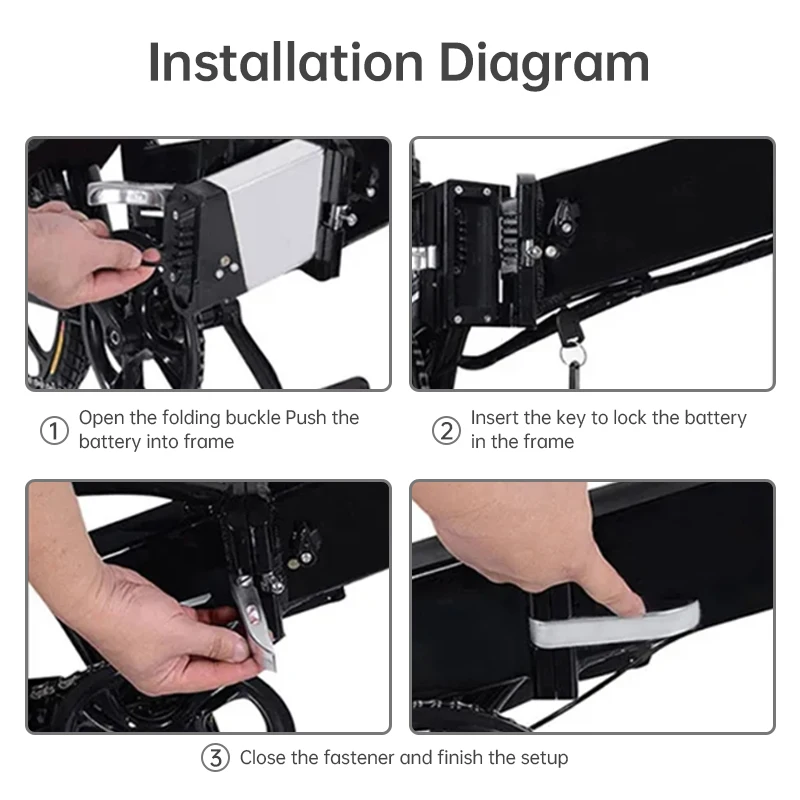 Installation Diagram

① Open the folding buckle Push the battery into frame

② Insert the key to lock the battery in the frame

③ Close the fastener and finish the setup