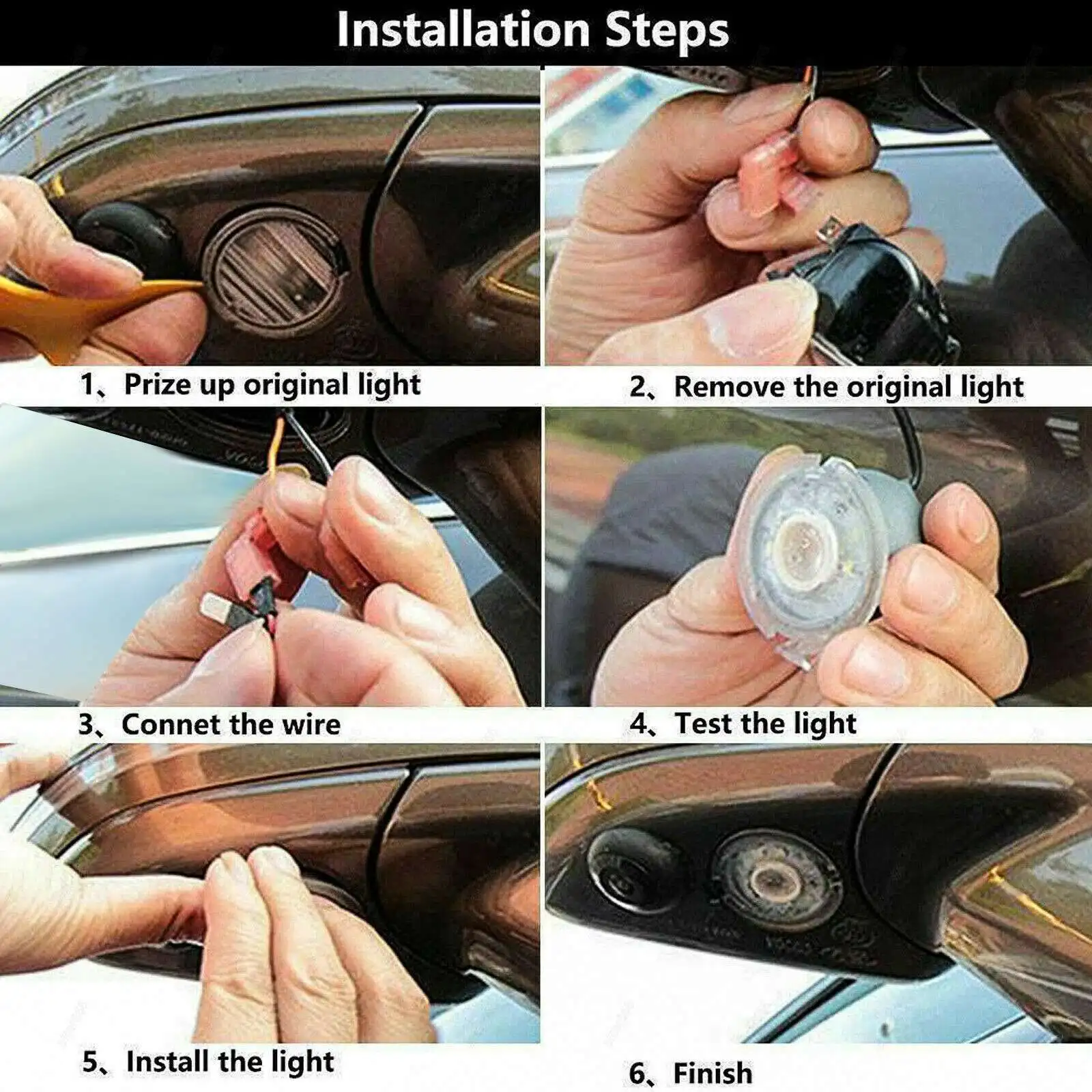 Installation Steps

1、Prize up original light

2、Remove the original light

3、Connet the wire

4、Test the light

5、Install the light

6、Finish