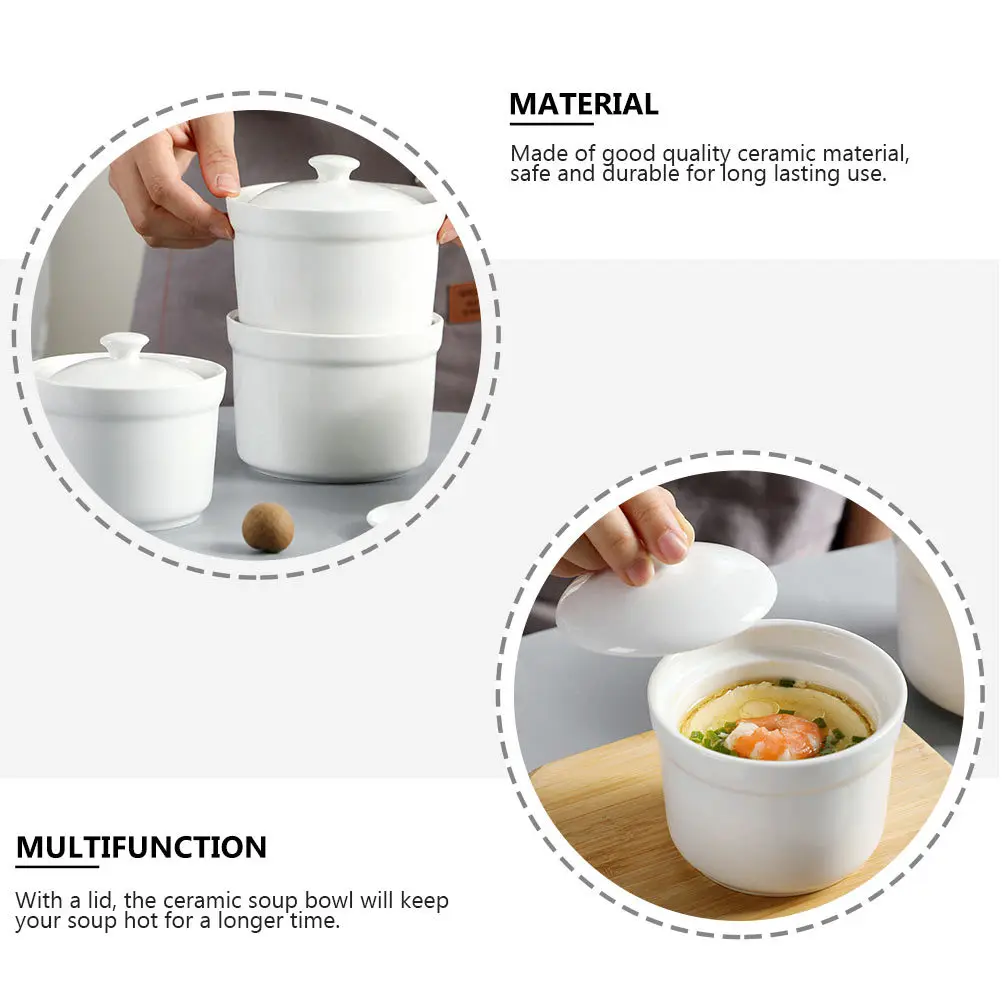 MATERIAL

Made of good quality ceramic material, safe and durable for long lasting use.

MULTIFUNCTION

With a lid, the ceramic soup bowl will keep your soup hot for a longer time.