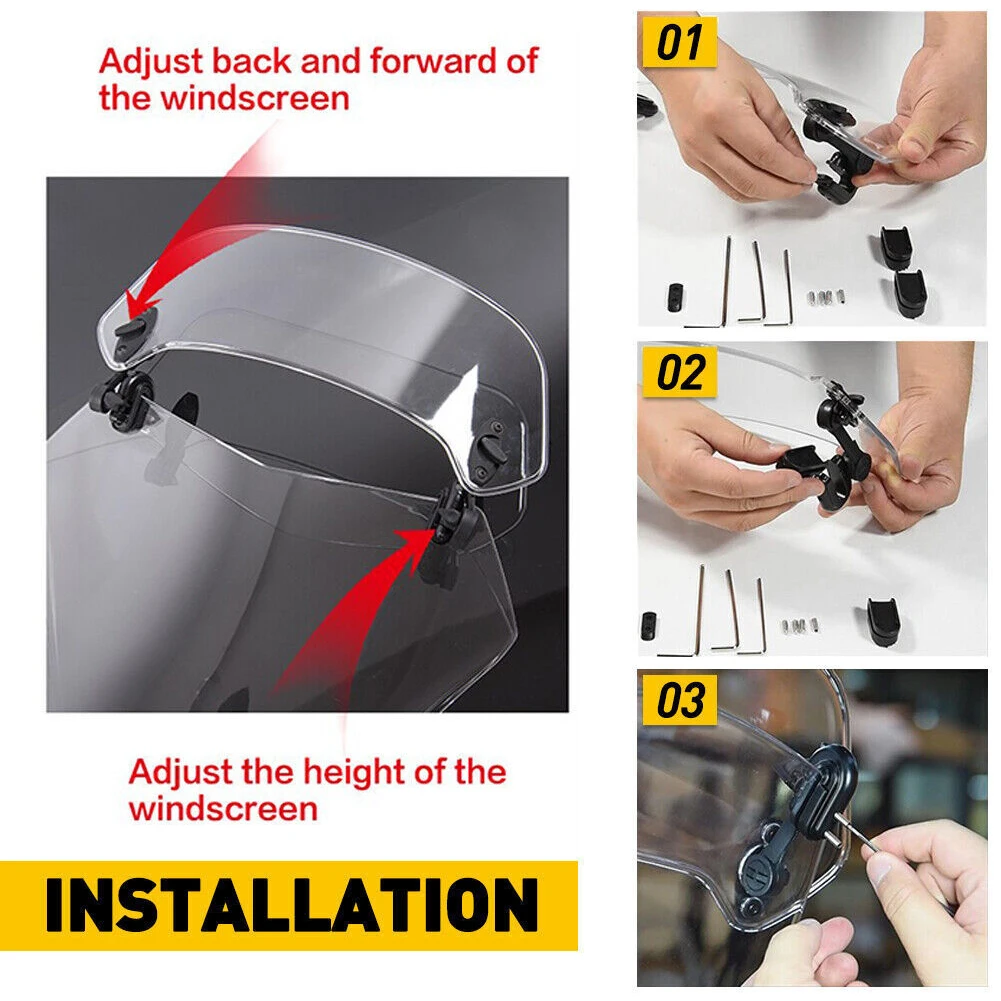 Adjust back and forward of the windscreen

Adjust the height of the windscreen

INSTALLATION

01

02

03