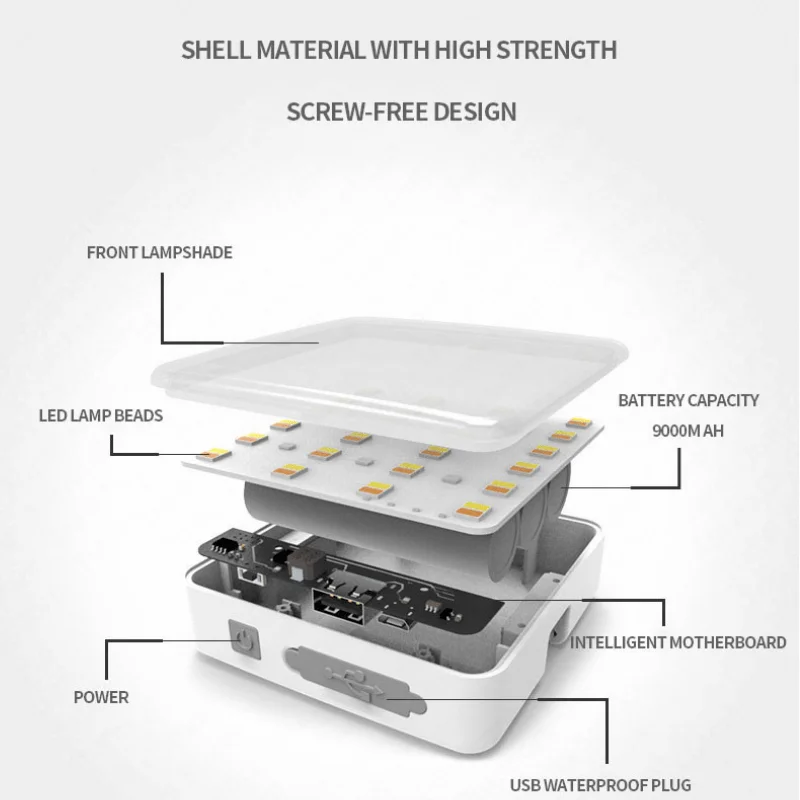 SHELL MATERIAL WITH HIGH STRENGTH

SCREW-FREE DESIGN

FRONT LAMPSHADE

LED LAMP BEADS

BATTERY CAPACITY
9000M AH

INTELLIGENT MOTHERBOARD

POWER

USB WATERPROOF PLUG