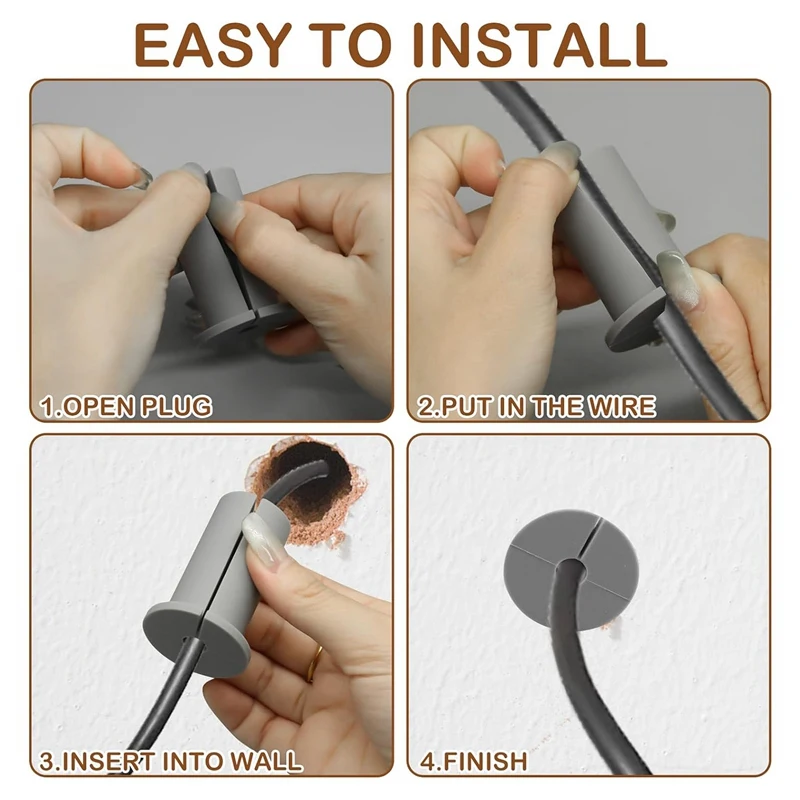 EASY TO INSTALL

1.OPEN PLUG

2.PUT IN THE WIRE

3.INSERT INTO WALL

4.FINISH