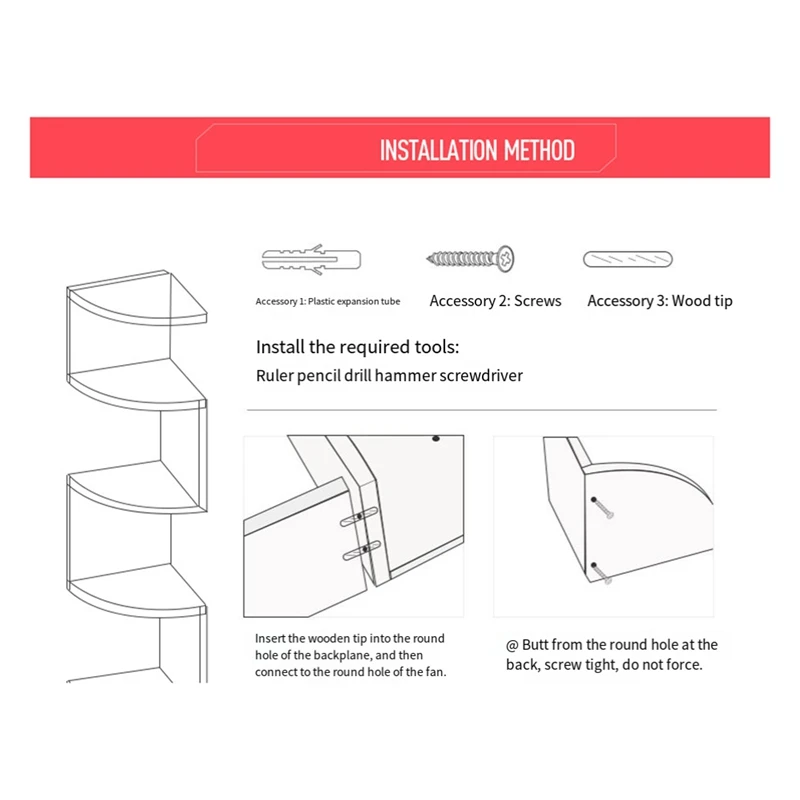 INSTALLATION METHOD

Accessory 1: Plastic expansion tube

Accessory 2: Screws

Accessory 3: Wood tip

Install the required tools:

Ruler pencil drill hammer screwdriver

Insert the wooden tip into the round hole of the backplane, and then connect to the round hole of the fan.

@ Butt from the round hole at the back, screw tight, do not force.