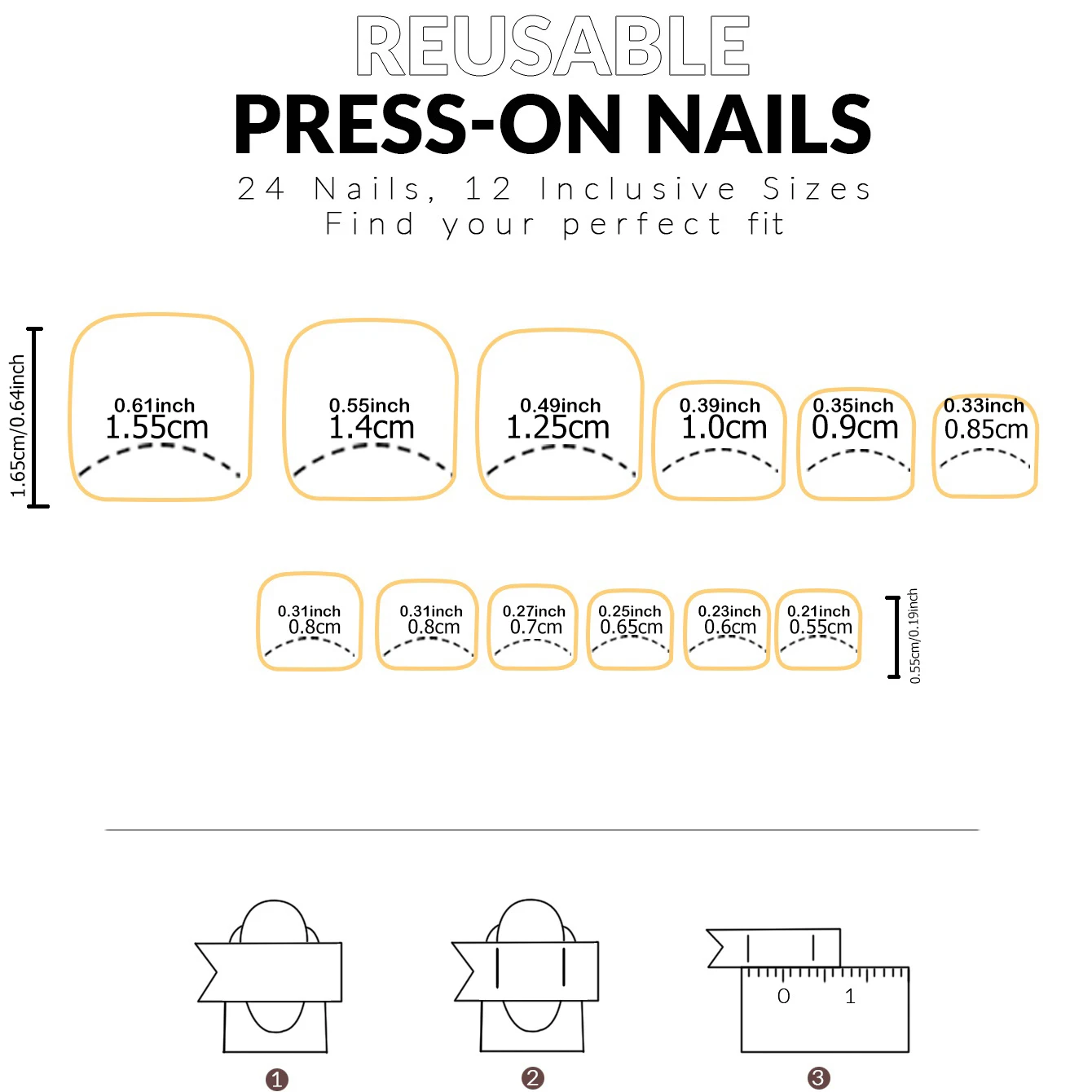 REUSABLE
PRESS-ON NAILS
24 Nails, 12 Inclusive Sizes
Find your perfect fit

1.65cm/0.64inch

0.61inch 1.55cm
0.55inch 1.4cm
0.49inch 1.25cm
0.39inch 1.0cm
0.35inch 0.9cm
0.33inch 0.85cm

0.31inch 0.8cm
0.31inch 0.8cm
0.27inch 0.7cm
0.25inch 0.65cm
0.23inch 0.6cm
0.21inch 0.55cm

0.55cm/0.19inch

0 1

❶ ❷ ❸