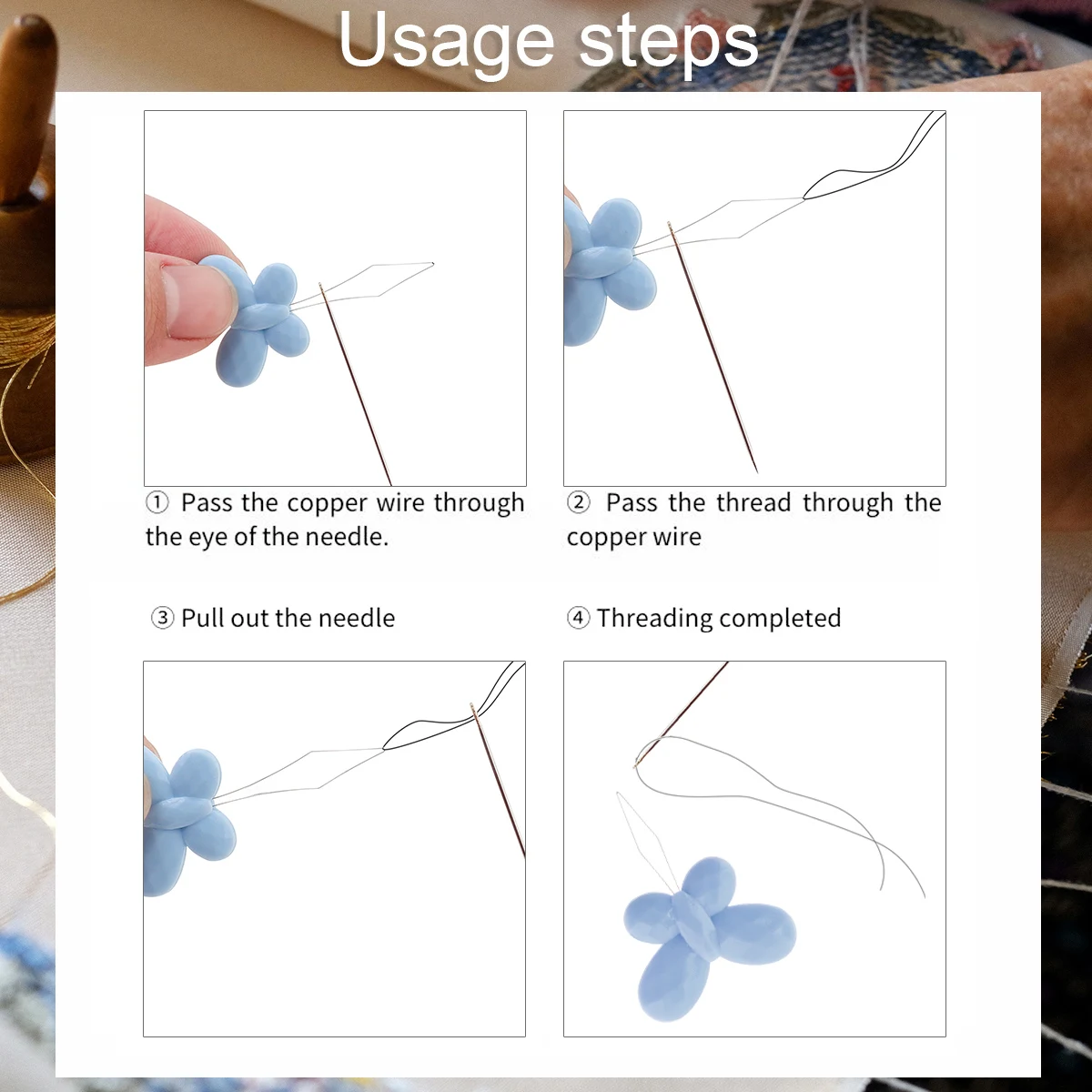 Usage steps

① Pass the copper wire through the eye of the needle.

② Pass the thread through the copper wire

③ Pull out the needle

④ Threading completed