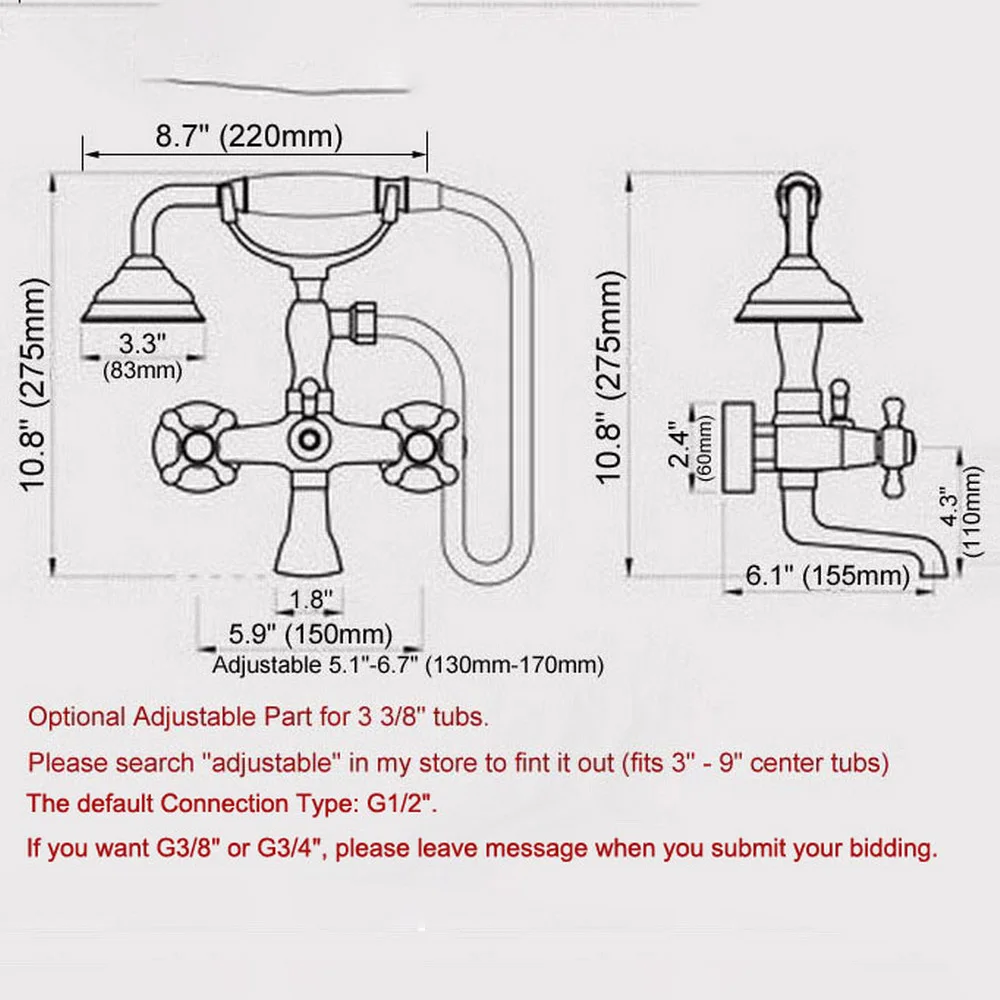 8.7" (220mm)

10.8" (275mm)

3.3"
(83mm)

1.8"

5.9" (150mm)

Adjustable 5.1"-6.7" (130mm-170mm)

10.8" (275mm)

2.4"
(60mm)

4.3"
(110mm)

6.1" (155mm)

Optional Adjustable Part for 3 3/8" tubs.

Please search "adjustable" in my store to fint it out (fits 3" - 9" center tubs)

The default Connection Type: G1/2".

If you want G3/8" or G3/4", please leave message when you submit your bidding.