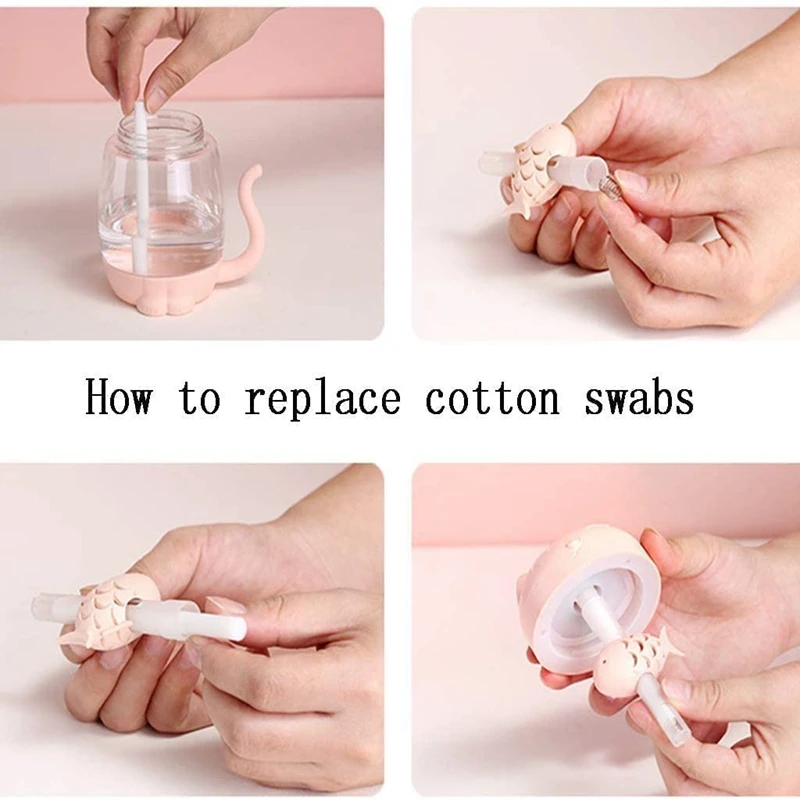 How to replace cotton swabs