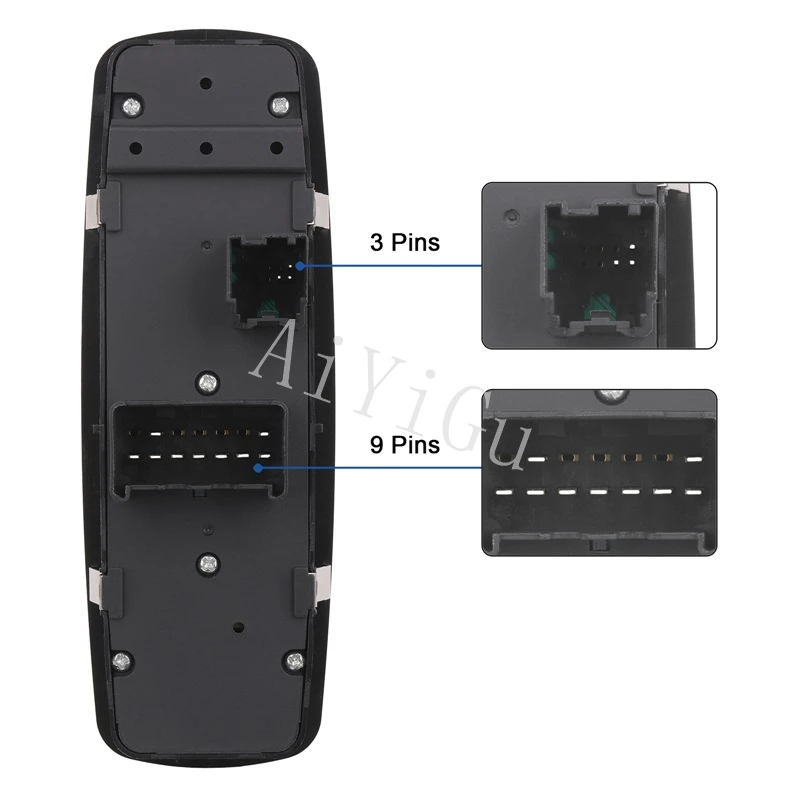 3 Pins

AiYiGu

9 Pins