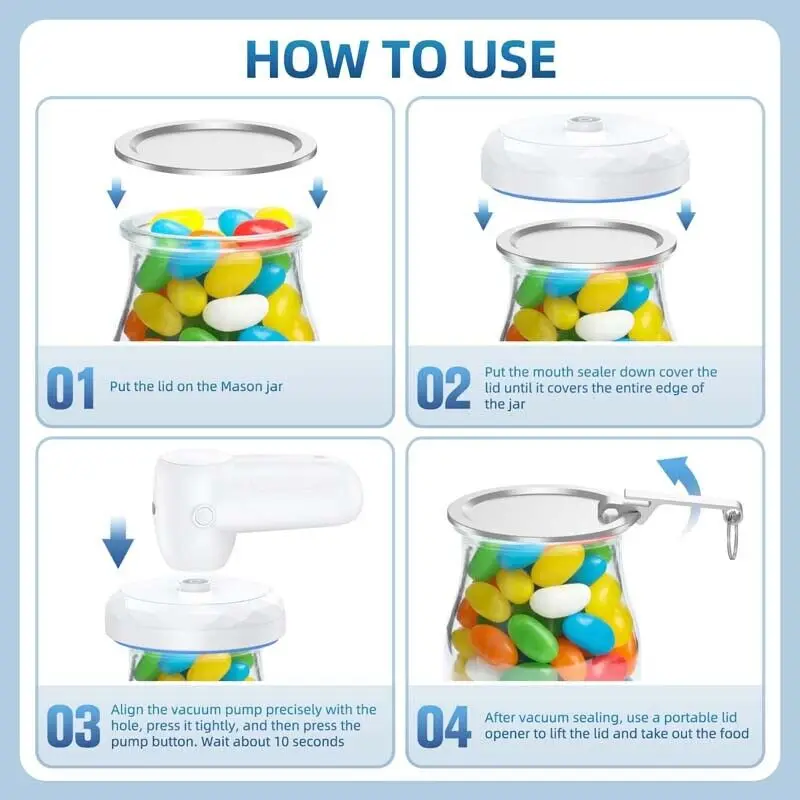 HOW TO USE

01 Put the lid on the Mason jar

02 Put the mouth sealer down cover the lid until it covers the entire edge of the jar

03 Align the vacuum pump precisely with the hole, press it tightly, and then press the pump button. Wait about 10 seconds

04 After vacuum sealing, use a portable lid opener to lift the lid and take out the food