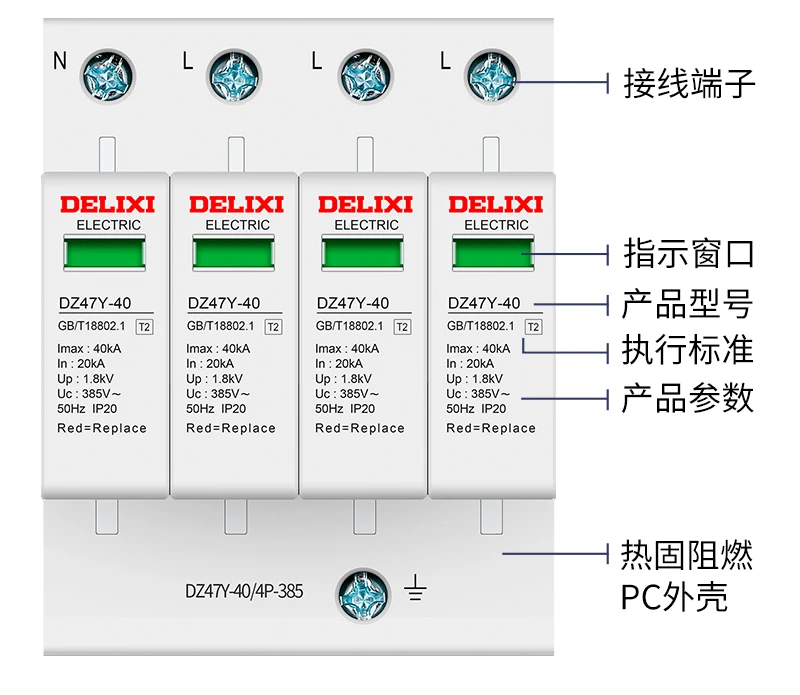 N L L L

接线端子

DELIXI
ELECTRIC

DZ47Y-40
GB/T18802.1 T2
Imax : 40kA
In : 20kA
Up : 1.8kV
Uc : 385V~
50Hz IP20
Red=Replace

DELIXI
ELECTRIC

DZ47Y-40
GB/T18802.1 T2
Imax : 40kA
In : 20kA
Up : 1.8kV
Uc : 385V~
50Hz IP20
Red=Replace

DELIXI
ELECTRIC

DZ47Y-40
GB/T18802.1 T2
Imax : 40kA
In : 20kA
Up : 1.8kV
Uc : 385V~
50Hz IP20
Red=Replace

DELIXI
ELECTRIC

DZ47Y-40
GB/T18802.1 T2
Imax : 40kA
In : 20kA
Up : 1.8kV
Uc : 385V~
50Hz IP20
Red=Replace

指示窗口
产品型号
执行标准
产品参数

DZ47Y-40/4P-385

热固阻燃
PC外壳