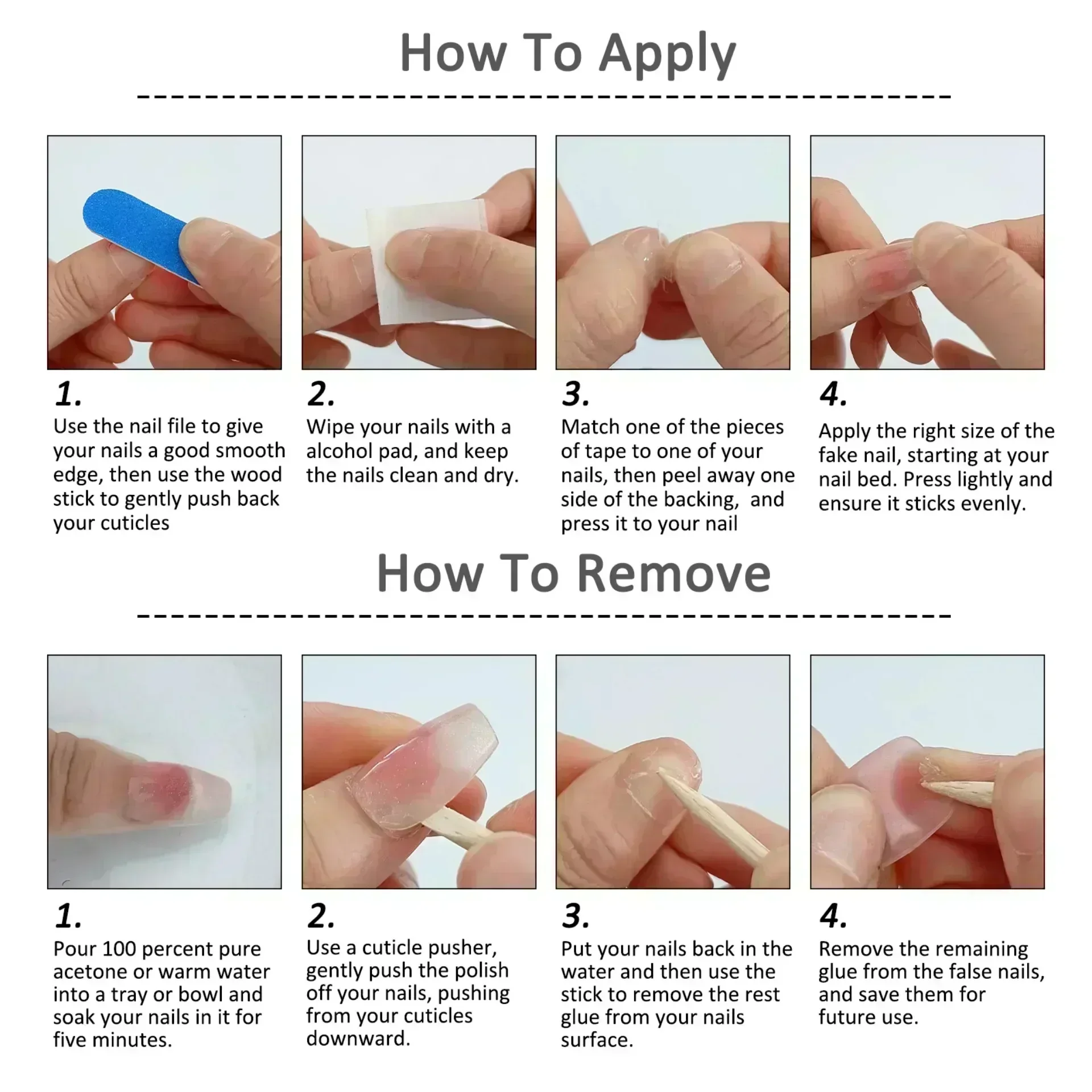 How To Apply

1.
Use the nail file to give your nails a good smooth edge, then use the wood stick to gently push back your cuticles

2.
Wipe your nails with a alcohol pad, and keep the nails clean and dry.

3.
Match one of the pieces of tape to one of your nails, then peel away one side of the backing,  and press it to your nail

4.
Apply the right size of the fake nail, starting at your nail bed. Press lightly and ensure it sticks evenly.

How To Remove

1.
Pour 100 percent pure acetone or warm water into a tray or bowl and soak your nails in it for five minutes.

2.
Use a cuticle pusher, gently push the polish off your nails, pushing from your cuticles downward.

3.
Put your nails back in the water and then use the stick to remove the rest glue from your nails surface.

4.
Remove the remaining glue from the false nails, and save them for future use.