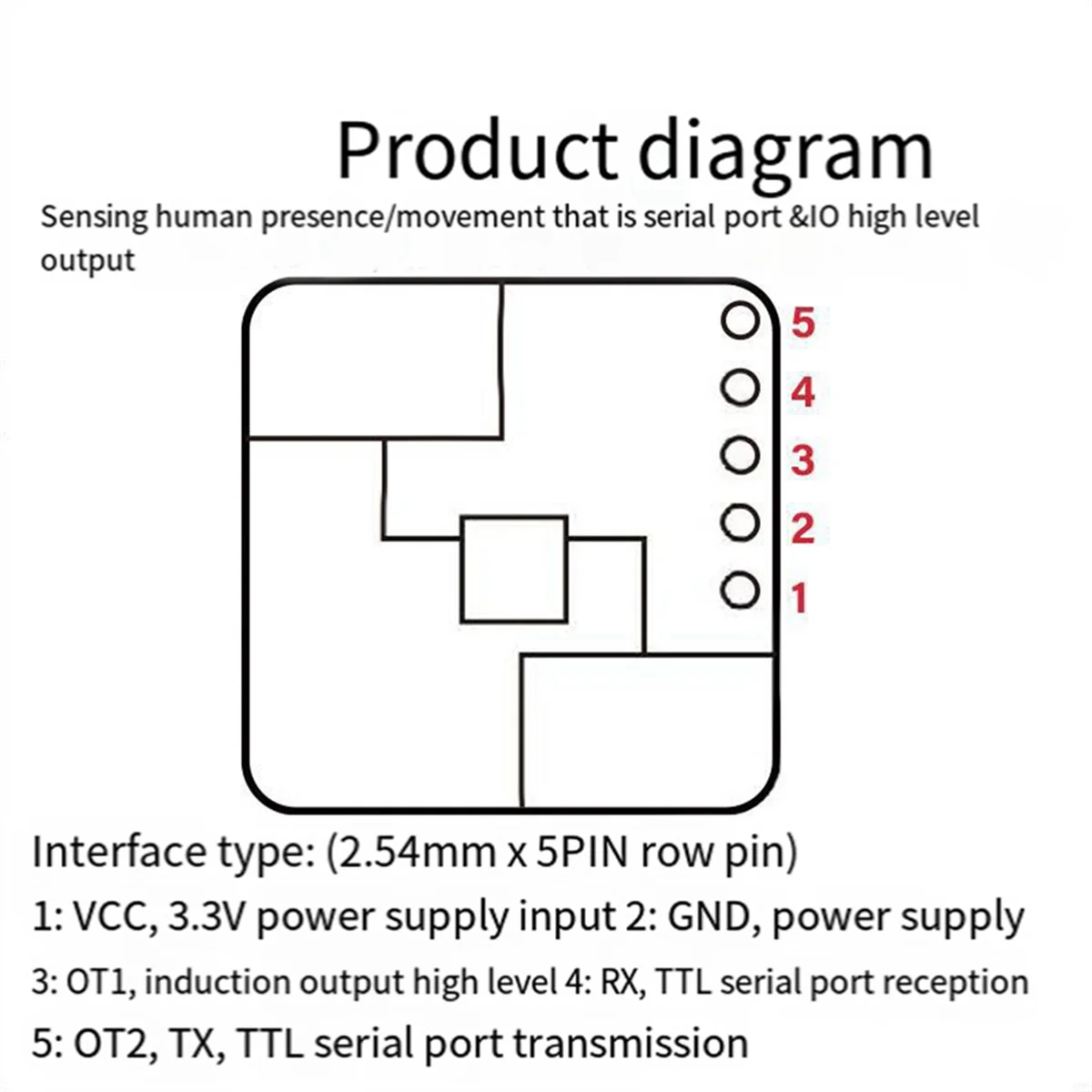 Product diagram

Sensing human presence/movement that is serial port &IO high level output

5
4
3
2
1

Interface type: (2.54mm x 5PIN row pin)

1: VCC, 3.3V power supply input 2: GND, power supply

3: OT1, induction output high level 4: RX, TTL serial port reception

5: OT2, TX, TTL serial port transmission