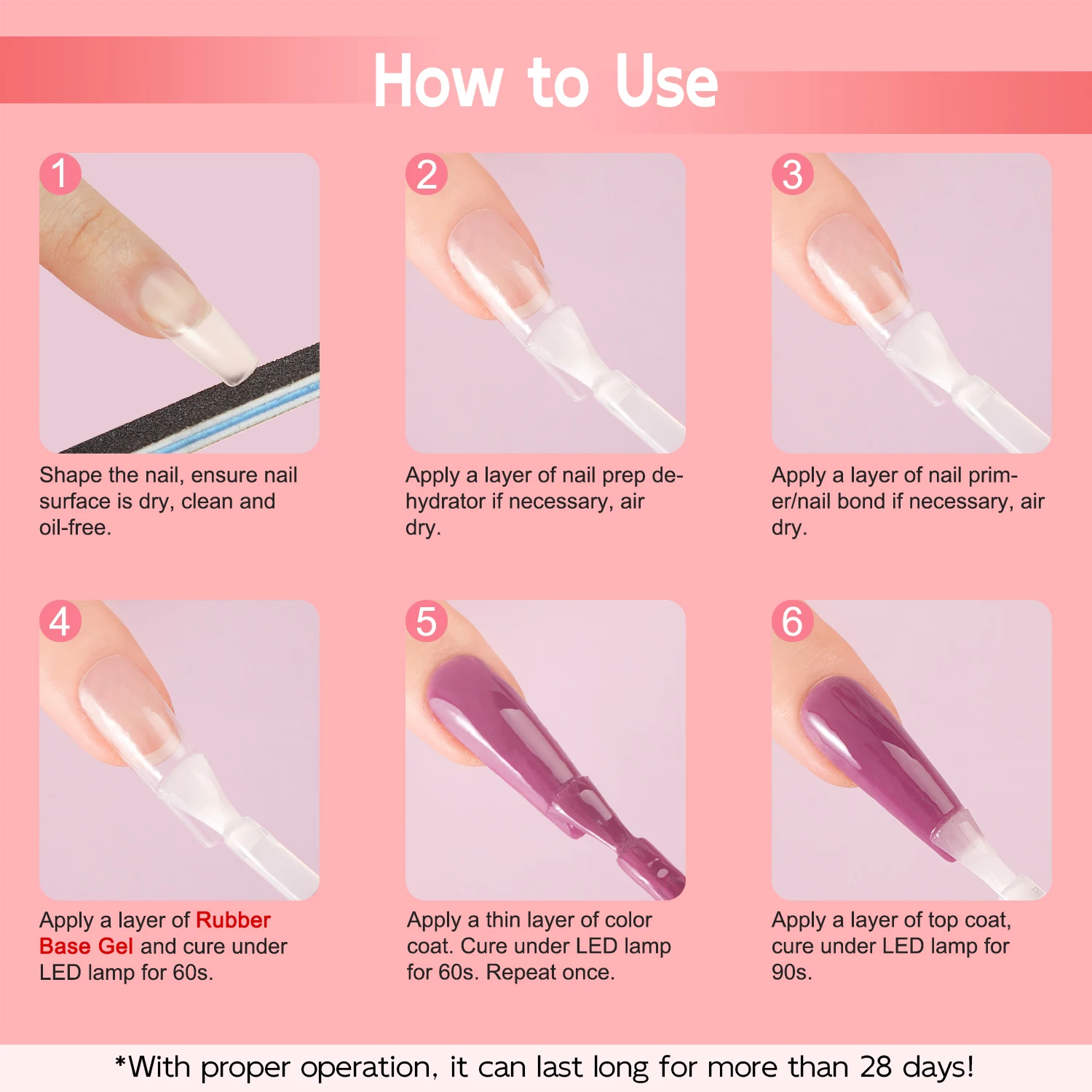 How to Use

1

Shape the nail, ensure nail surface is dry, clean and oil-free.

2

Apply a layer of nail prep dehydrator if necessary, air dry.

3

Apply a layer of nail primer/nail bond if necessary, air dry.

4

Apply a layer of Rubber Base Gel and cure under LED lamp for 60s.

5

Apply a thin layer of color coat. Cure under LED lamp for 60s. Repeat once.

6

Apply a layer of top coat, cure under LED lamp for 90s.

*With proper operation, it can last long for more than 28 days!