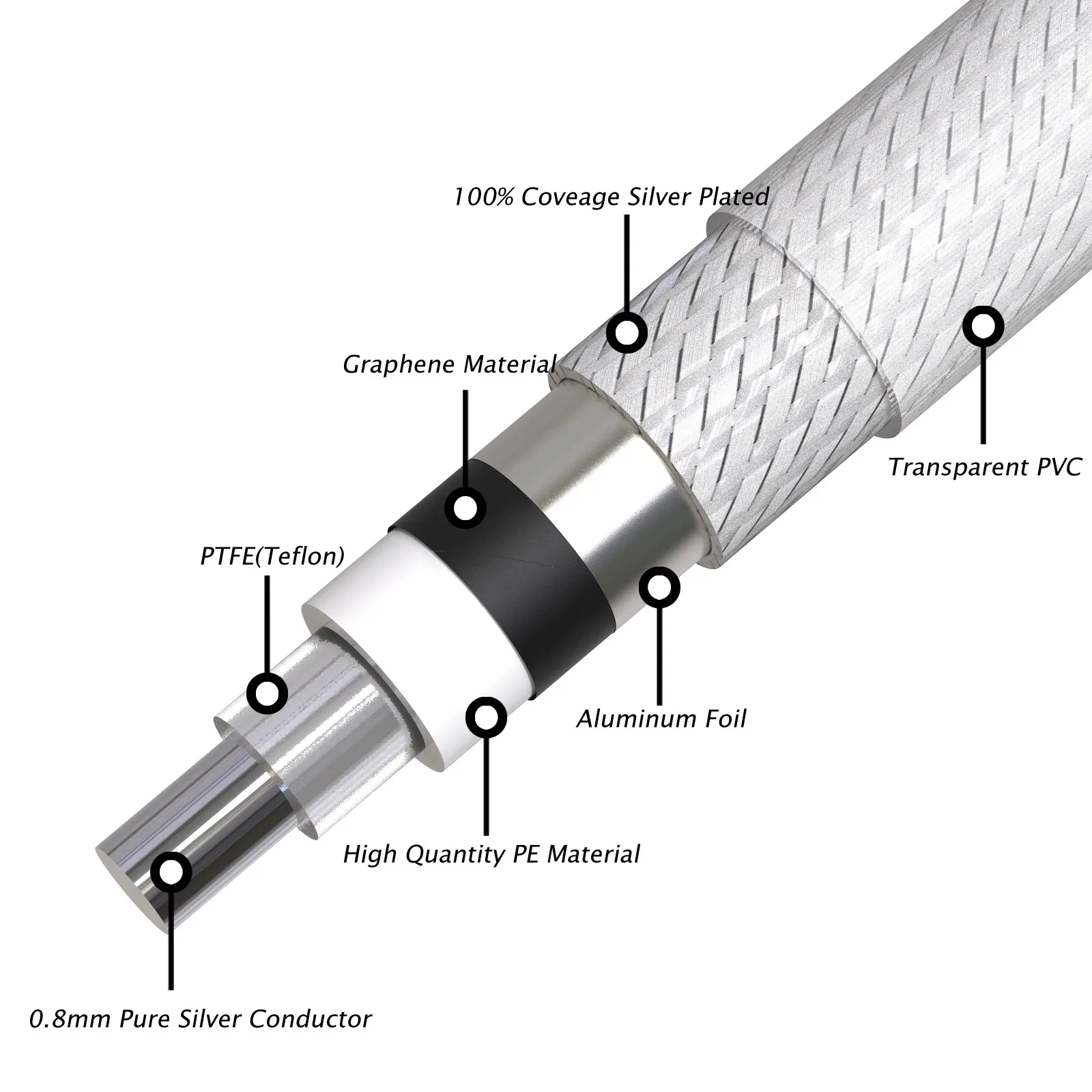 100% Coveage Silver Plated

Graphene Material

Transparent PVC

PTFE(Teflon)

Aluminum Foil

High Quantity PE Material

0.8mm Pure Silver Conductor