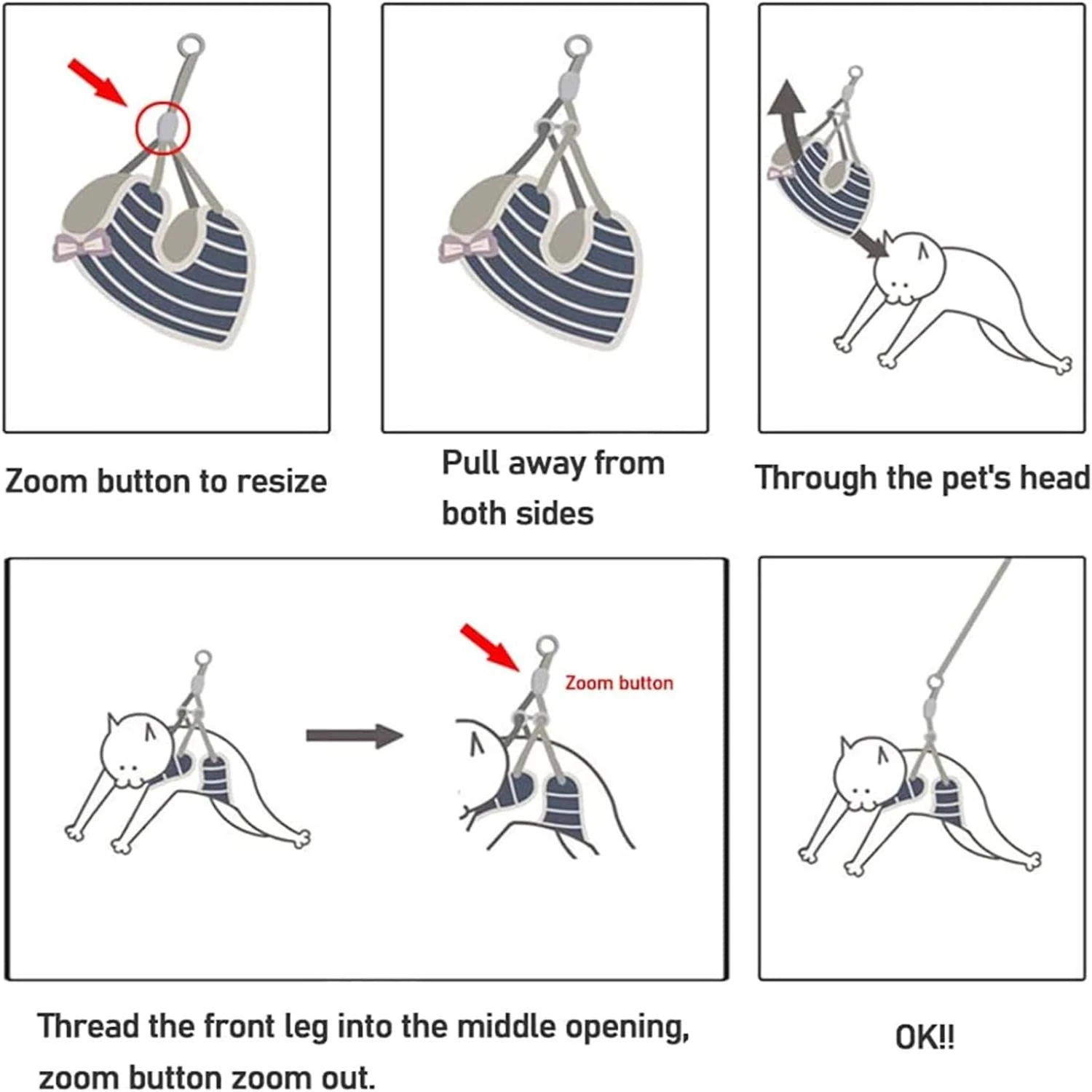 Zoom button to resize

Pull away from both sides

Through the pet's head

Zoom button

Thread the front leg into the middle opening, zoom button zoom out.

OK!!