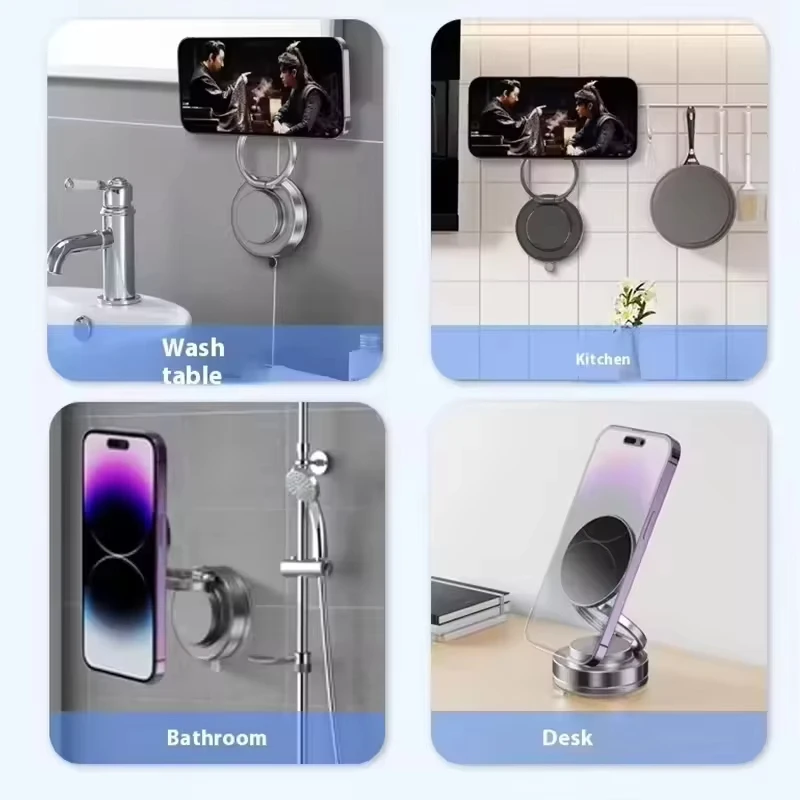 Wash table

Kitchen

Bathroom

Desk