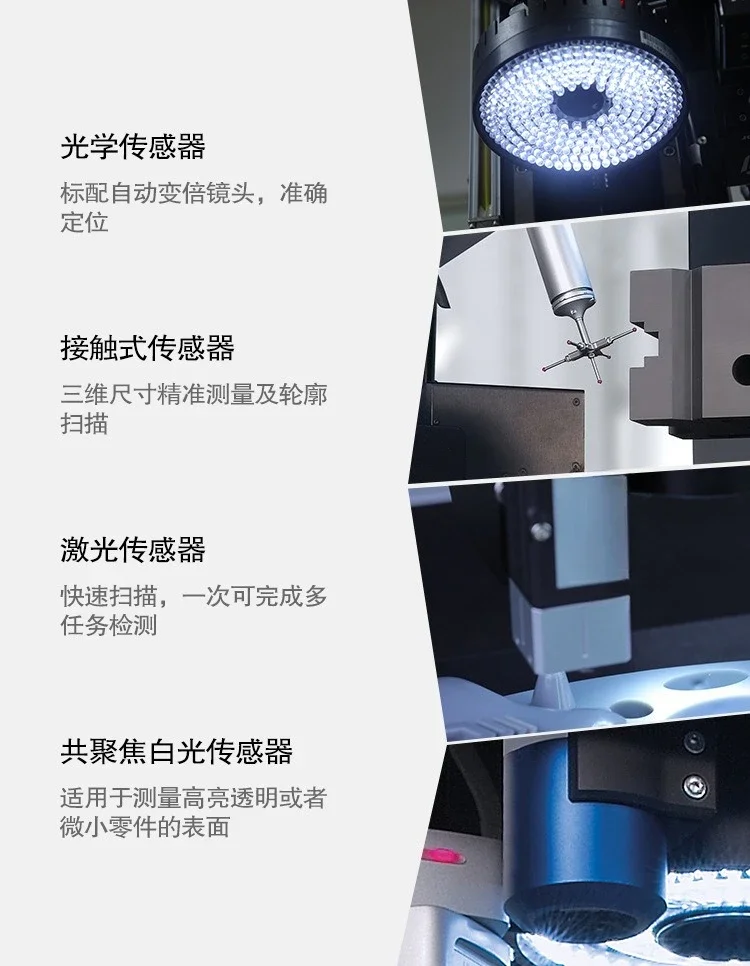 光学传感器

标配自动变倍镜头，准确定位

接触式传感器

三维尺寸精准测量及轮廓扫描

激光传感器

快速扫描，一次可完成多任务检测

共聚焦白光传感器

适用于测量高亮透明或者微小零件的表面