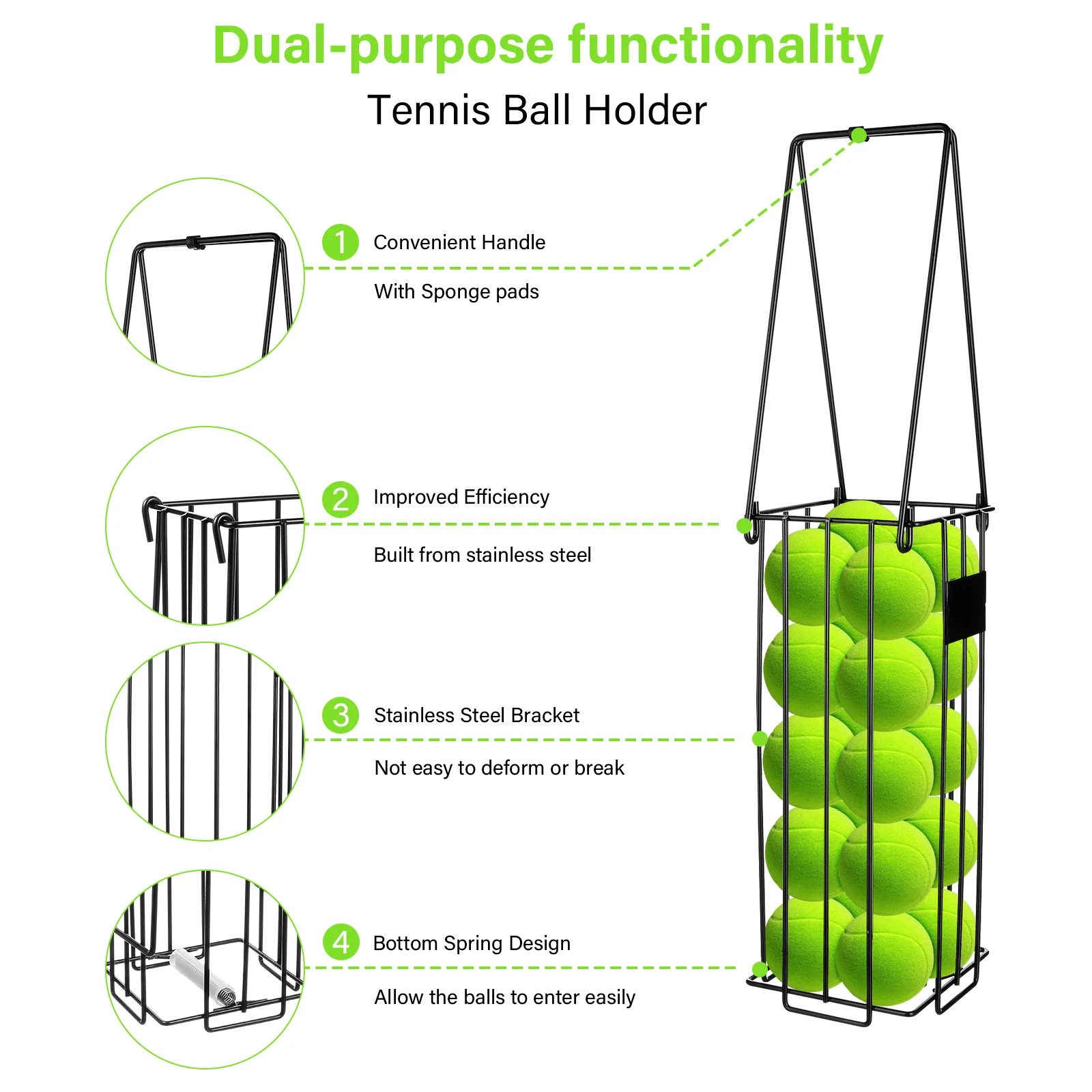 Dual-purpose functionality

Tennis Ball Holder

1 Convenient Handle

With Sponge pads

2 Improved Efficiency

Built from stainless steel

3 Stainless Steel Bracket

Not easy to deform or break

4 Bottom Spring Design

Allow the balls to enter easily