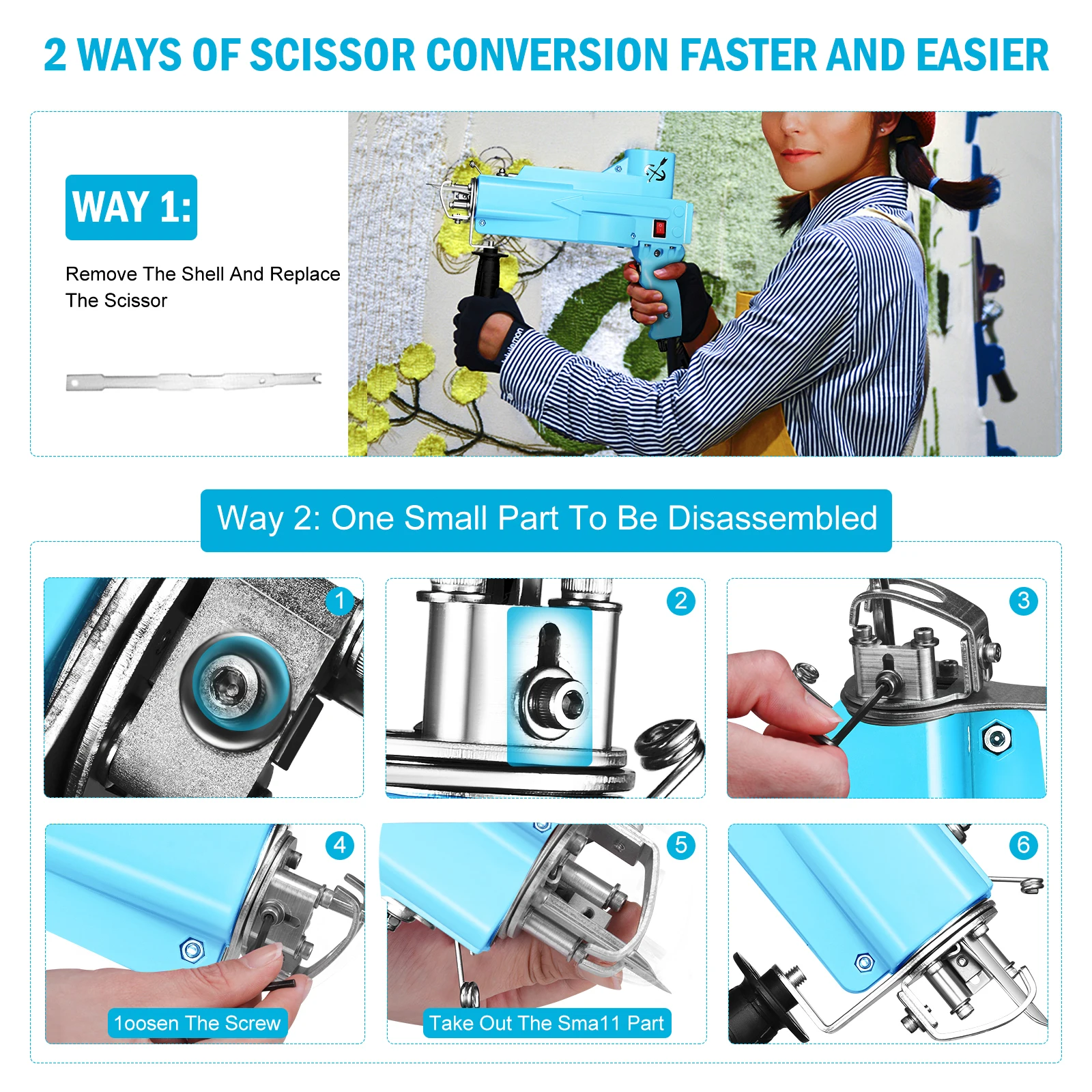 2 WAYS OF SCISSOR CONVERSION FASTER AND EASIER

WAY 1:

Remove The Shell And Replace The Scissor

Way 2: One Small Part To Be Disassembled

1

2

3

4

1oosen The Screw

5

Take Out The Sma11 Part

6