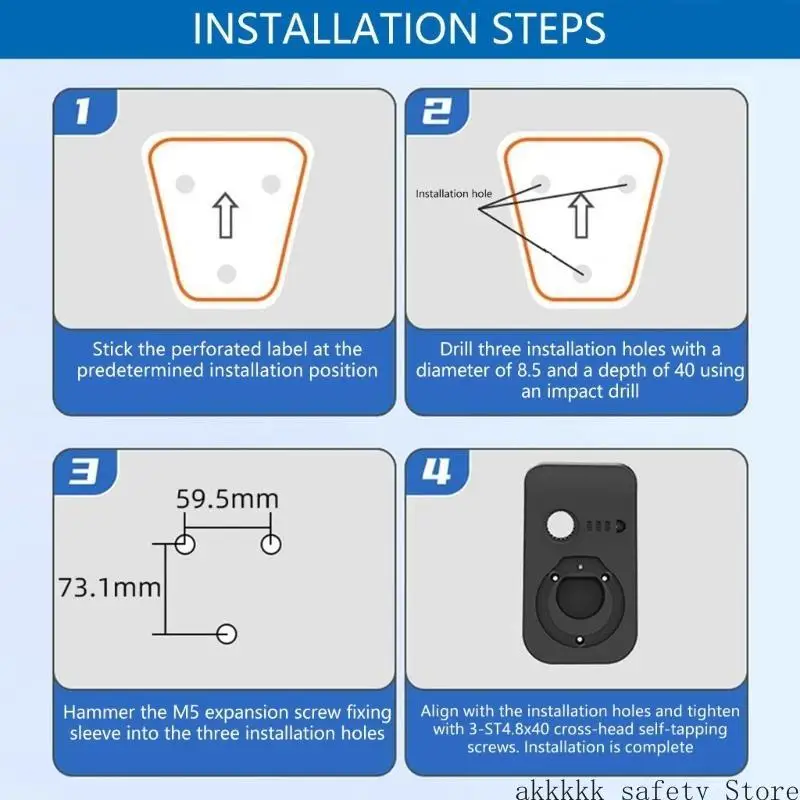 INSTALLATION STEPS

1

Stick the perforated label at the predetermined installation position

2

Installation hole

Drill three installation holes with a diameter of 8.5 and a depth of 40 using an impact drill

3

59.5mm

73.1mm

Hammer the M5 expansion screw fixing sleeve into the three installation holes

4

Align with the installation holes and tighten with 3-ST4.8x40 cross-head self-tapping screws. Installation is complete

akkkkk safety Store