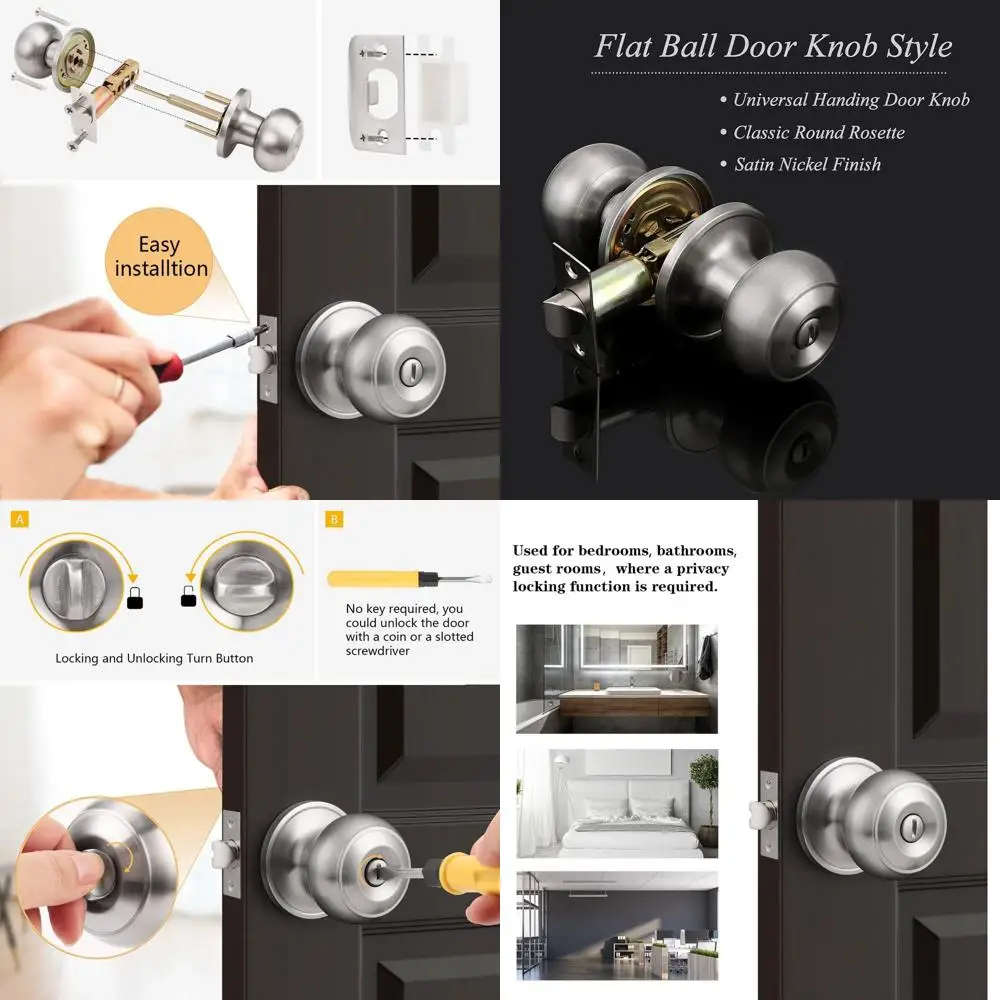 Flat Ball Door Knob Style

• Universal Handing Door Knob
• Classic Round Rosette
• Satin Nickel Finish

Easy installtion

A

Locking and Unlocking Turn Button

B

No key required, you could unlock the door with a coin or a slotted screwdriver

Used for bedrooms, bathrooms, guest rooms, where a privacy locking function is required.