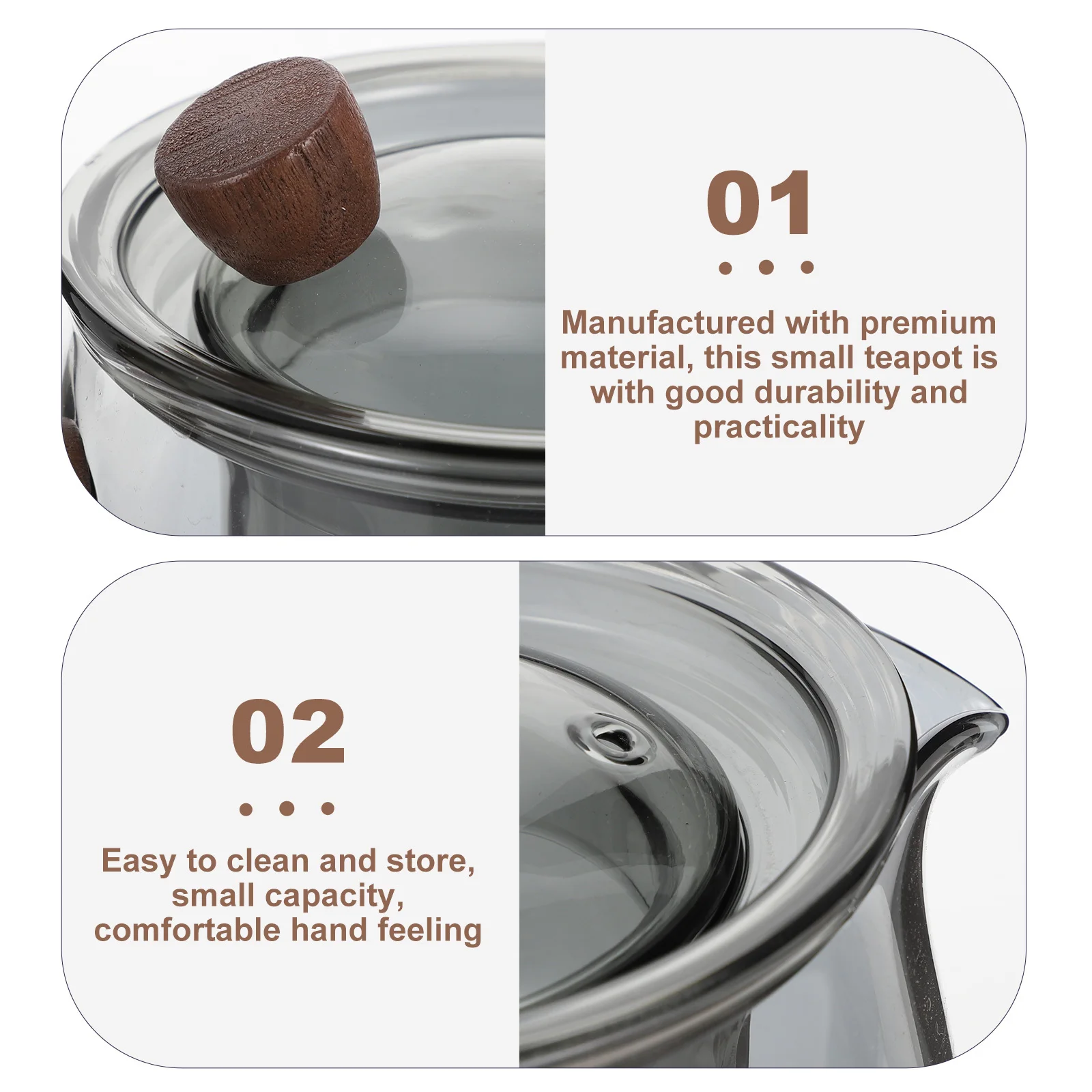 01

Manufactured with premium material, this small teapot is with good durability and practicality

02

Easy to clean and store, small capacity, comfortable hand feeling