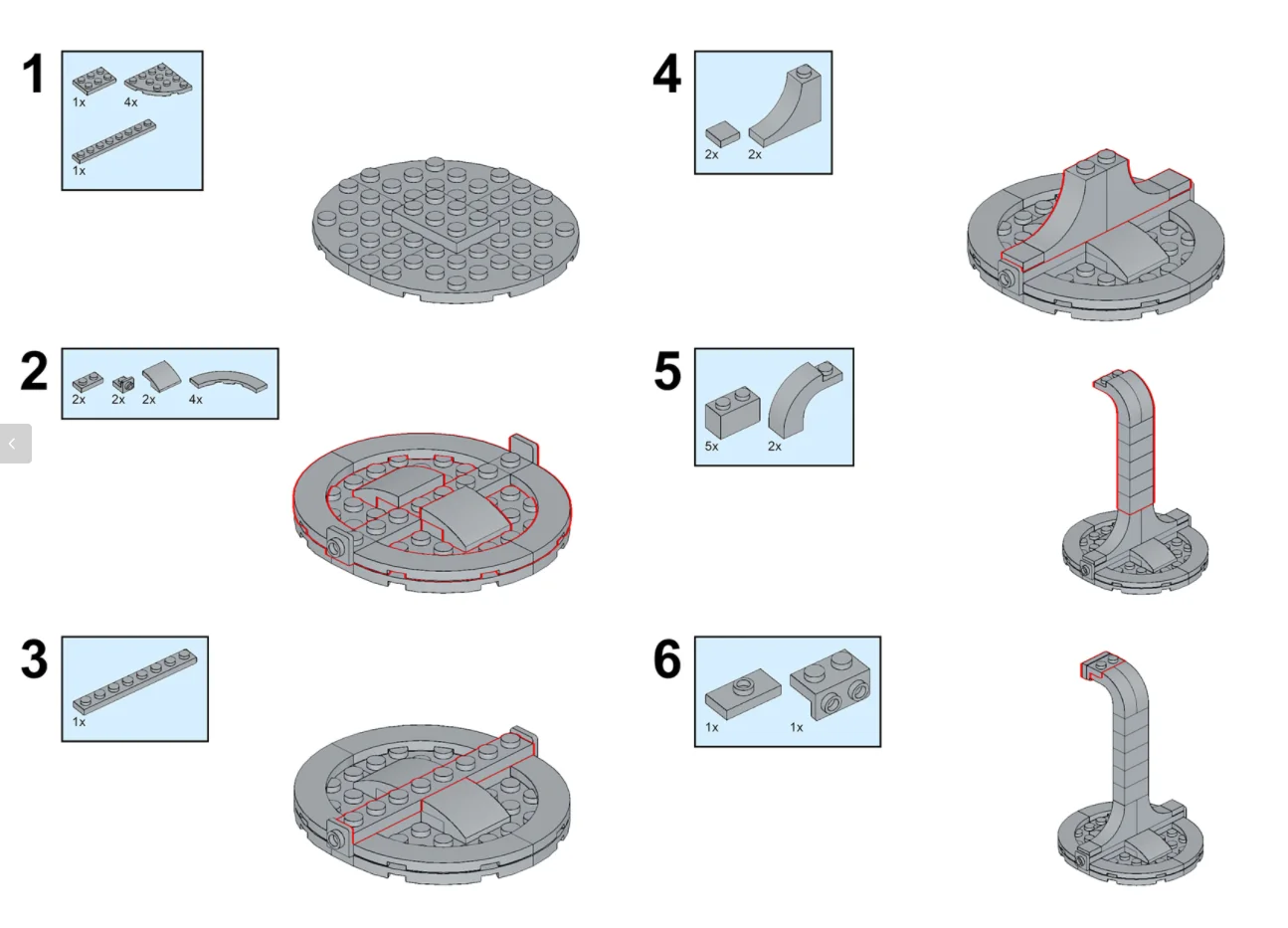 1

1x 4x

1x

2

2x 2x 2x 4x

3

1x

4

2x 2x

5

5x 2x

6

1x 1x