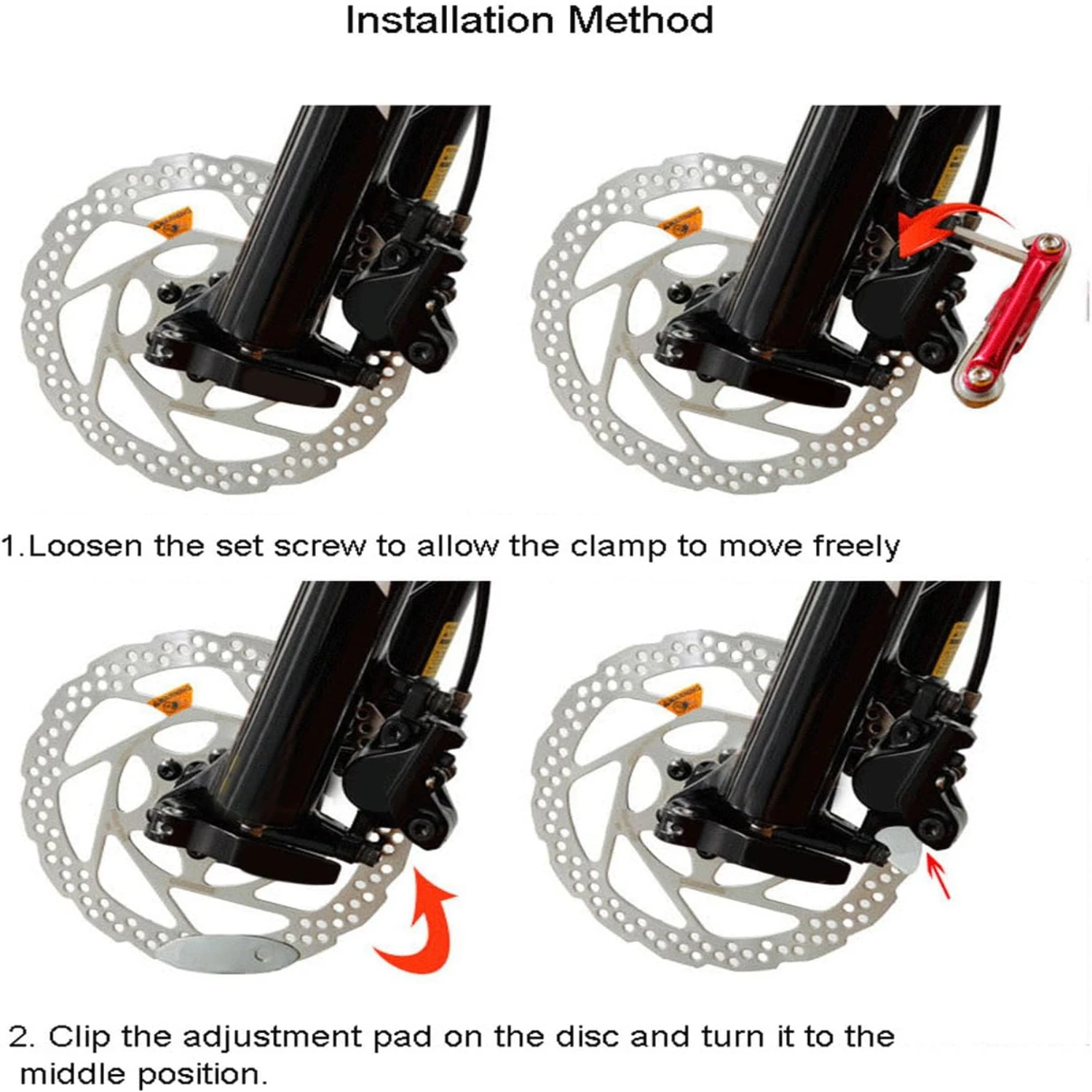 Installation Method

1.Loosen the set screw to allow the clamp to move freely

2. Clip the adjustment pad on the disc and turn it to the middle position.