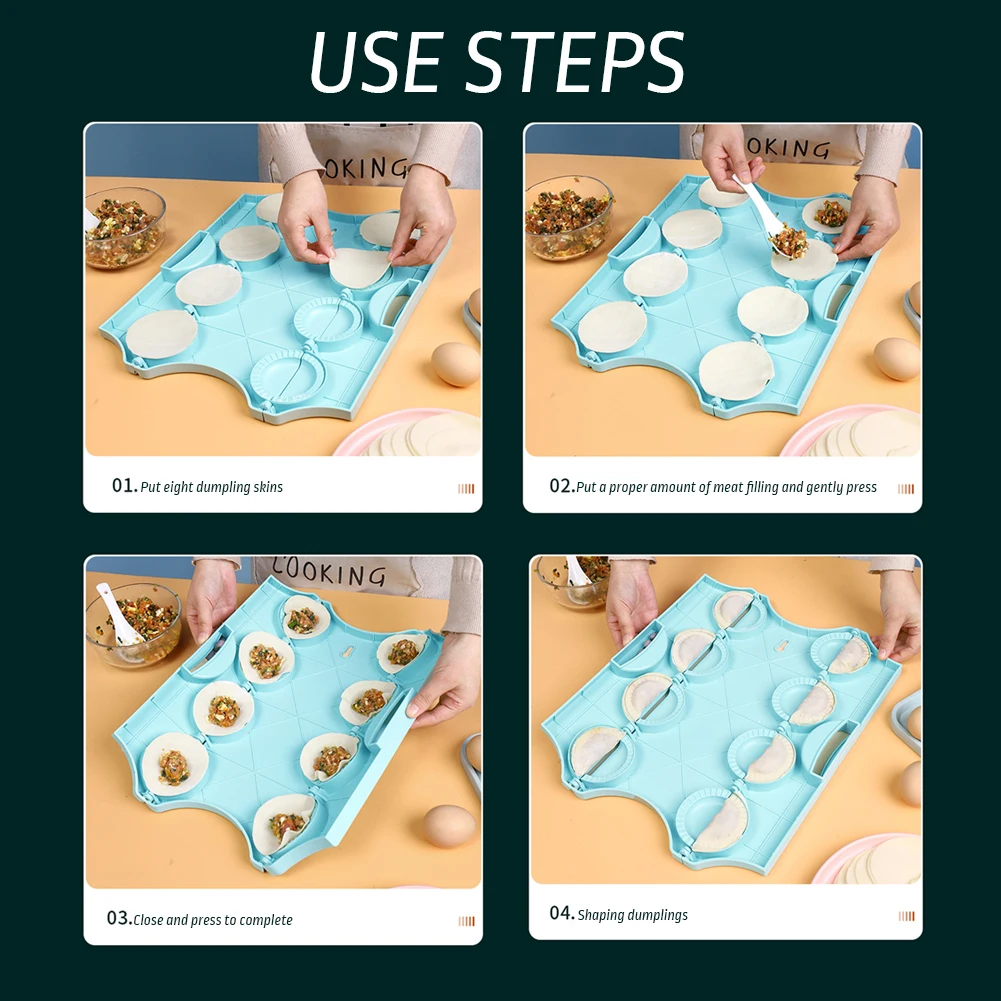 USE STEPS

OKING

01. Put eight dumpling skins

OKING

02. Put a proper amount of meat filling and gently press

COOKING

03. Close and press to complete

04. Shaping dumplings