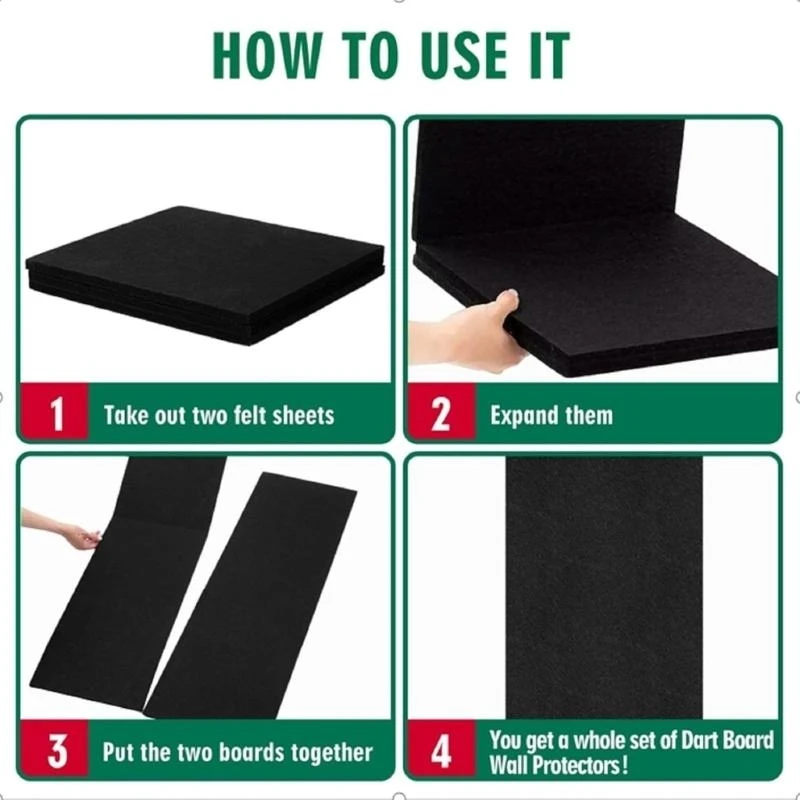 HOW TO USE IT

1 Take out two felt sheets

2 Expand them

3 Put the two boards together

4 You get a whole set of Dart Board Wall Protectors!