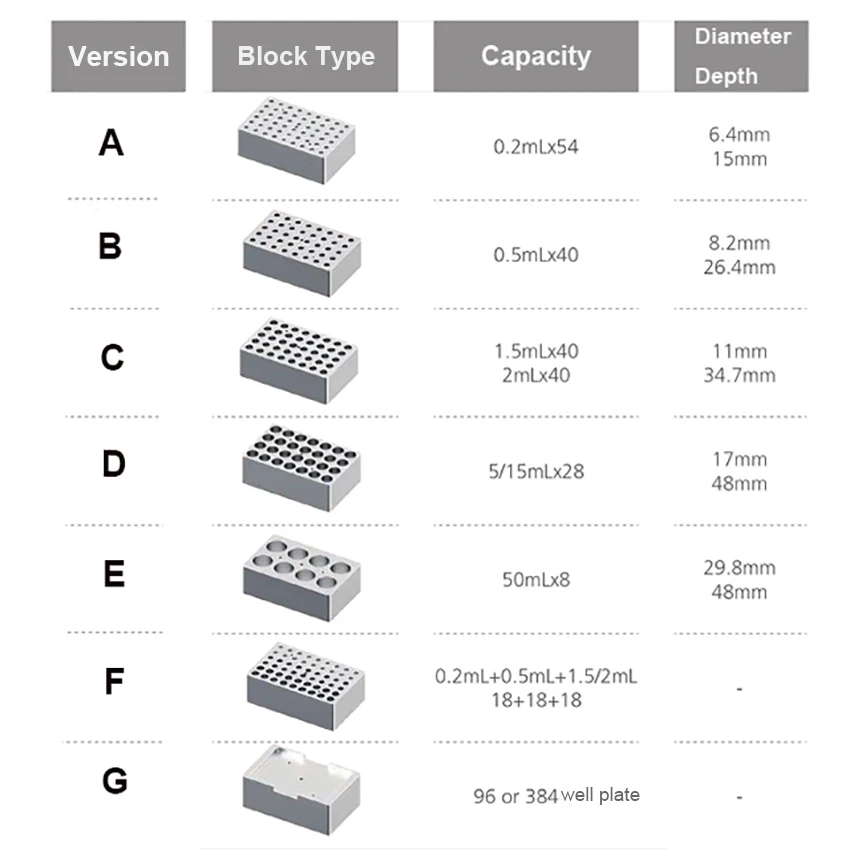 | Version | Block Type | Capacity | Diameter Depth |
|---|---|---|---|
| A | | 0.2mLx54 | 6.4mm 15mm |
| B | | 0.5mLx40 | 8.2mm 26.4mm |
| C | | 1.5mLx40 2mLx40 | 11mm 34.7mm |
| D | | 5/15mLx28 | 17mm 48mm |
| E | | 50mLx8 | 29.8mm 48mm |
| F | | 0.2mL+0.5mL+1.5/2mL 18+18+18 | - |
| G | | 96 or 384 well plate | - |