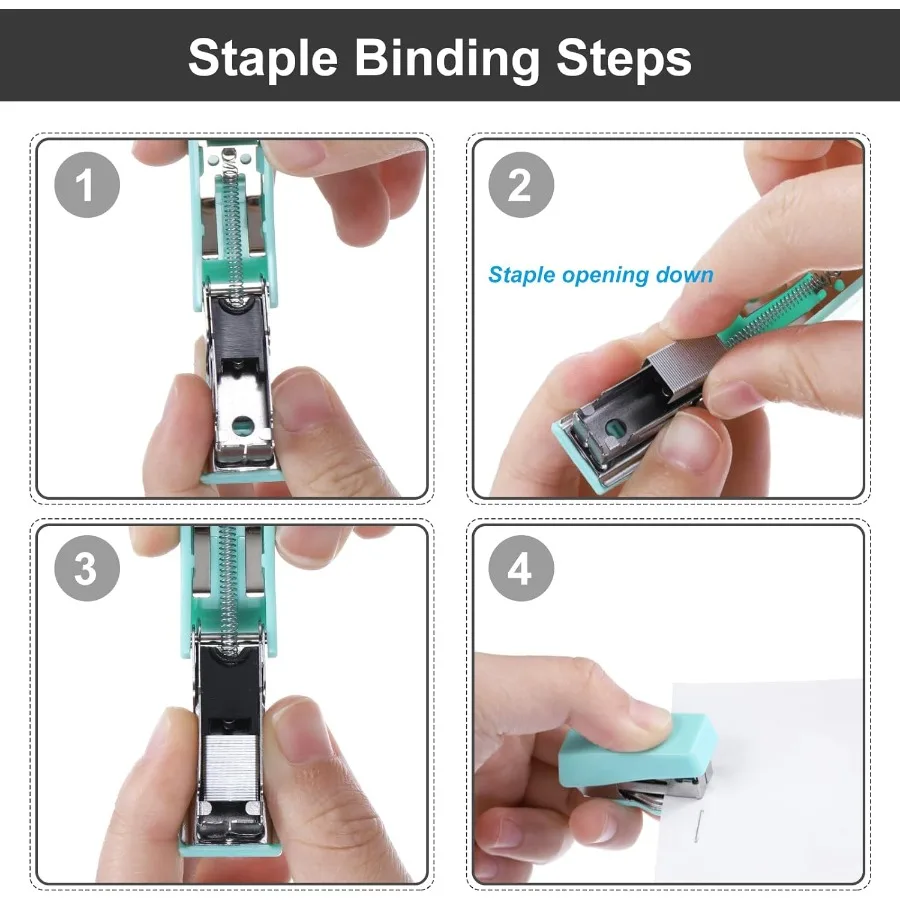 Staple Binding Steps

1

2

Staple opening down

3

4