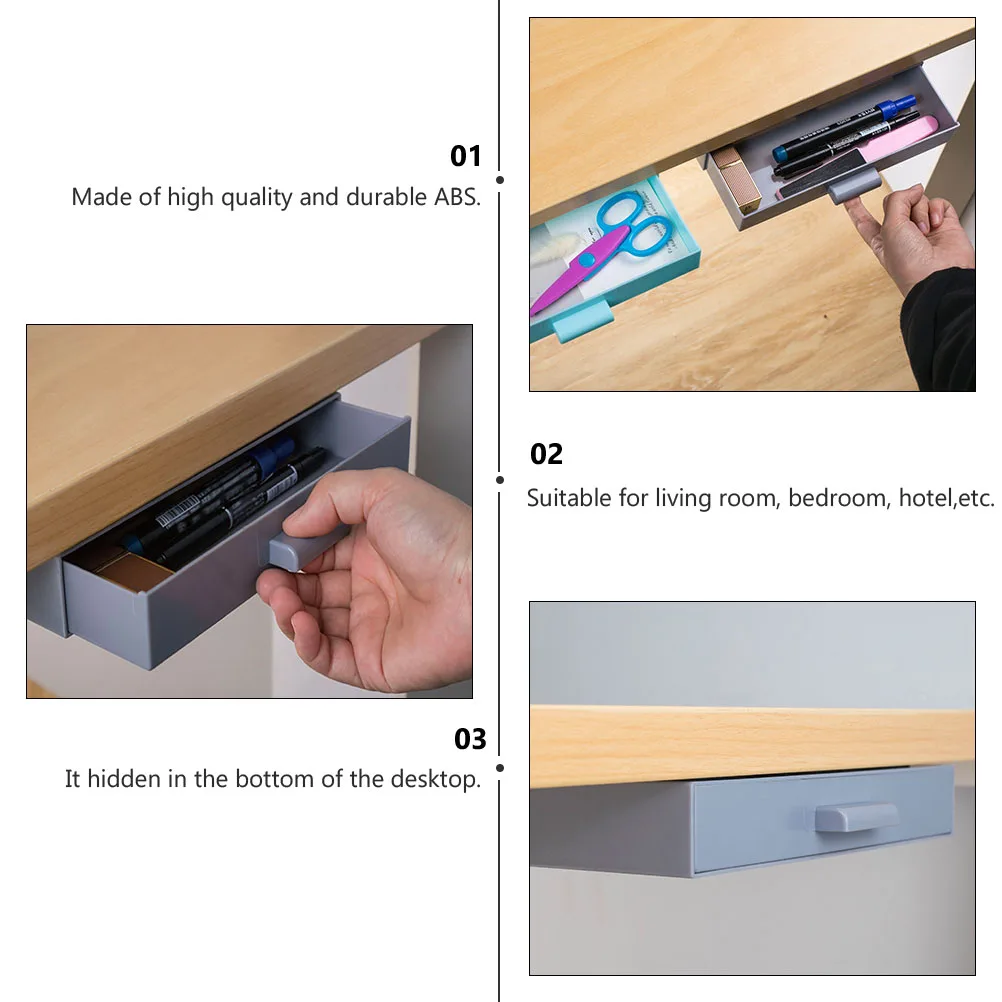 01
Made of high quality and durable ABS.

02
Suitable for living room, bedroom, hotel,etc.

03
It hidden in the bottom of the desktop.