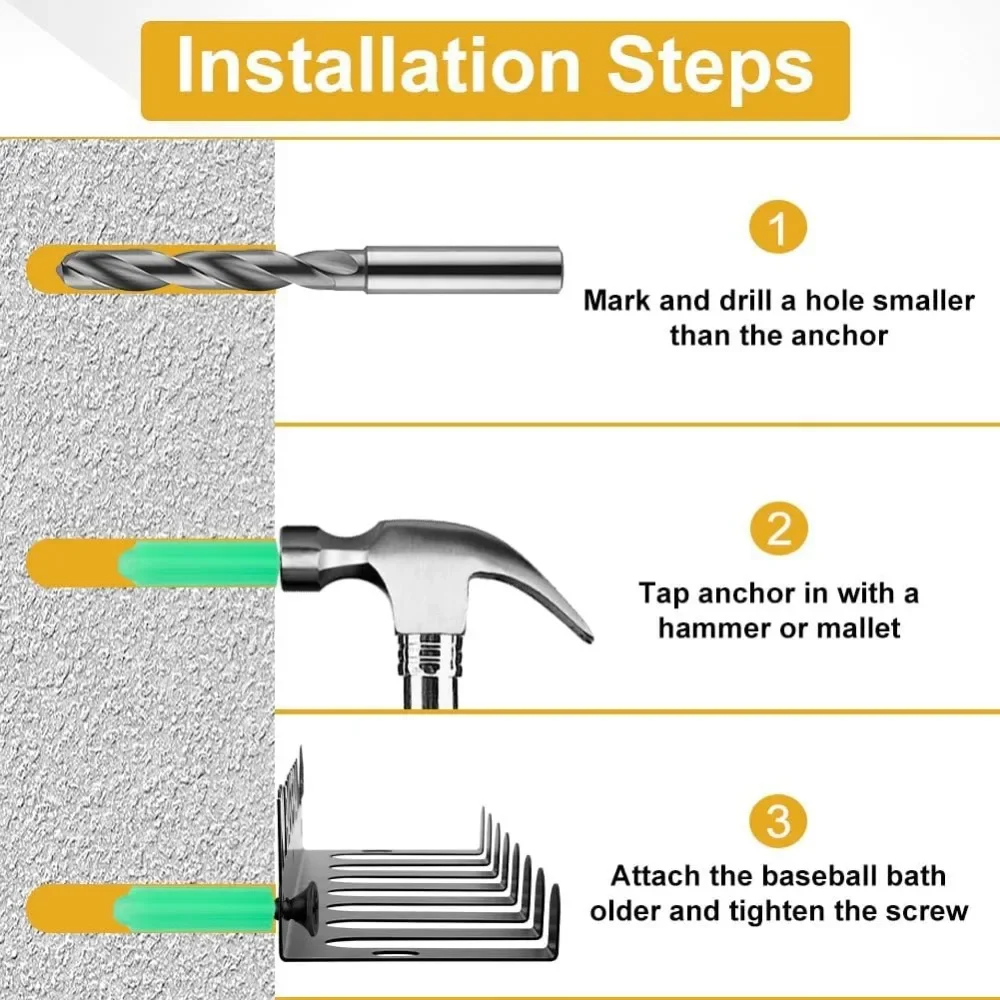 Installation Steps

1

Mark and drill a hole smaller than the anchor

2

Tap anchor in with a hammer or mallet

3

Attach the baseball bath older and tighten the screw