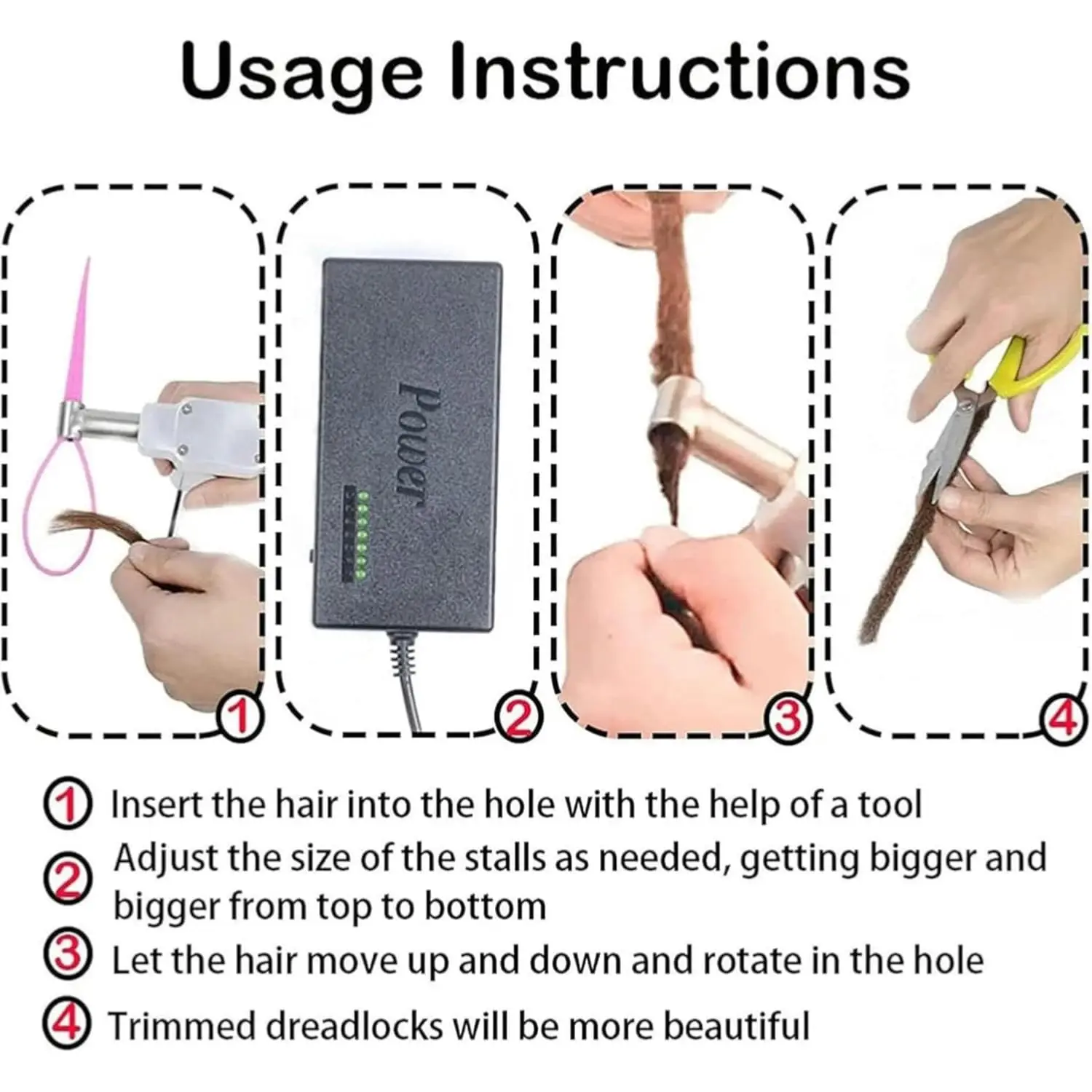 Usage Instructions

Power

1

2

3

4

1 Insert the hair into the hole with the help of a tool

2 Adjust the size of the stalls as needed, getting bigger and bigger from top to bottom

3 Let the hair move up and down and rotate in the hole

4 Trimmed dreadlocks will be more beautiful